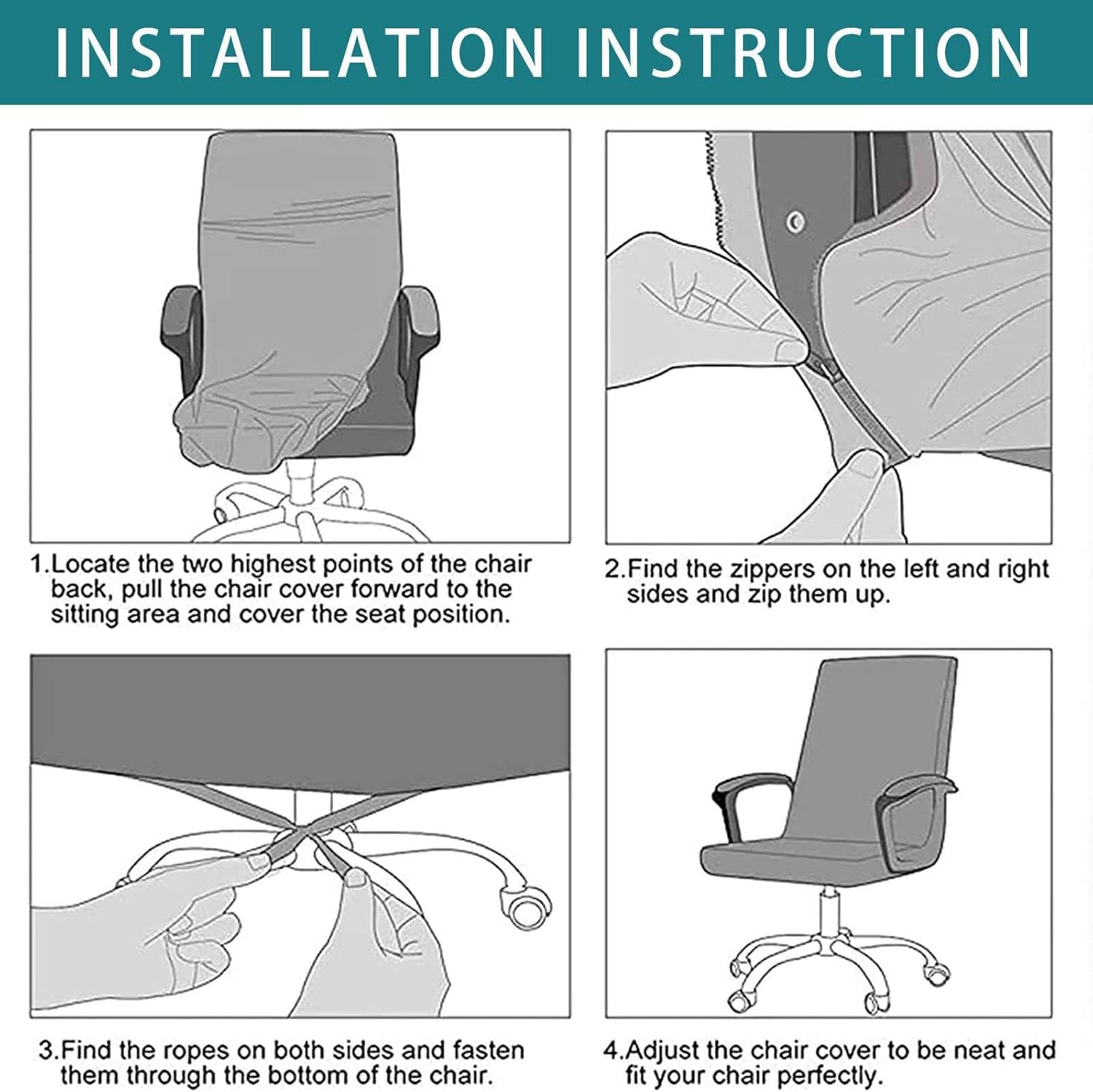 INSTALLATION INSTRUCTION

1.Locate the two highest points of the chair back, pull the chair cover forward to the sitting area and cover the seat position.

2.Find the zippers on the left and right sides and zip them up.

3.Find the ropes on both sides and fasten them through the bottom of the chair.

4.Adjust the chair cover to be neat and fit your chair perfectly.