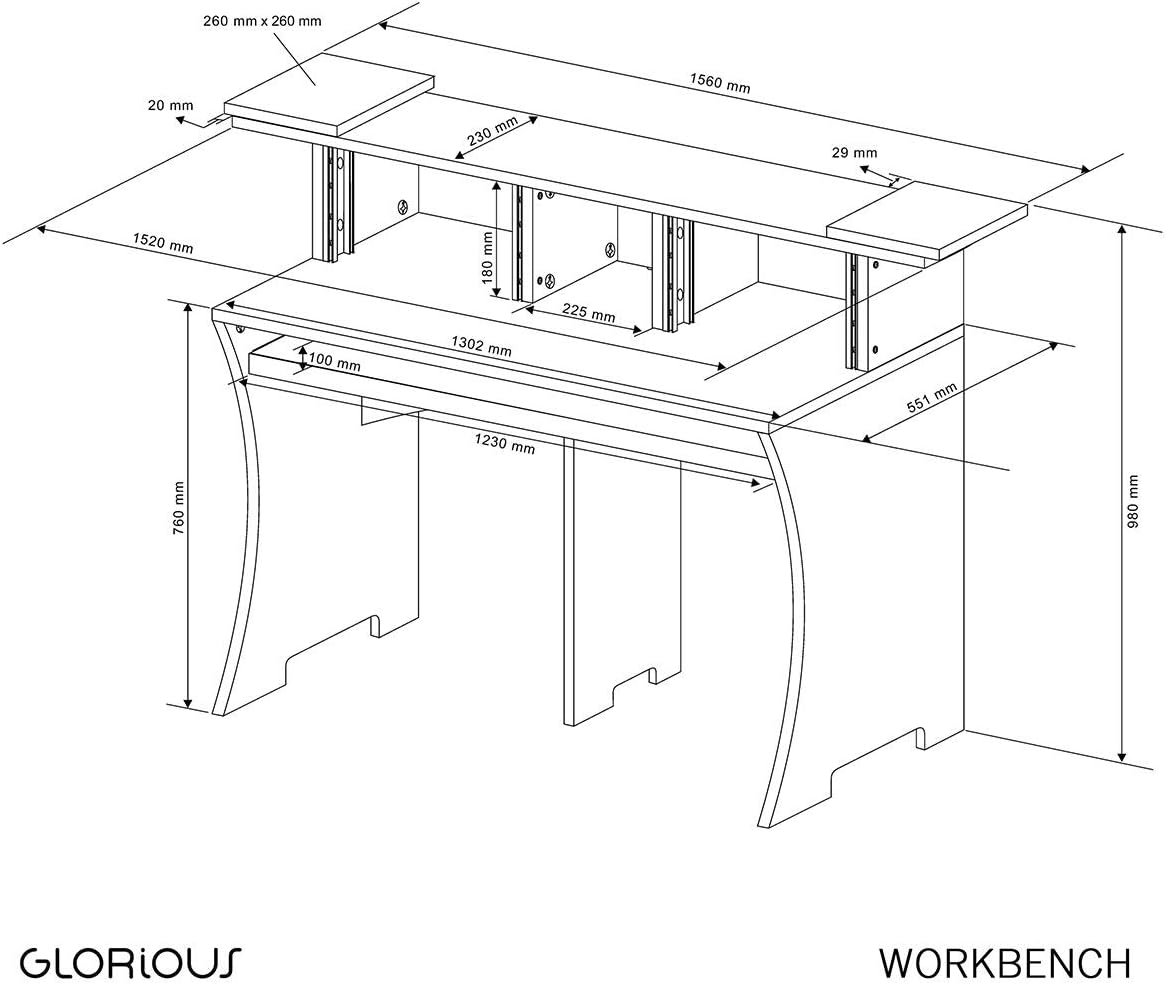 260 mm x 260 mm

1560 mm

20 mm

230 mm

29 mm

1520 mm

180 mm

225 mm

1302 mm

100 mm

551 mm

1230 mm

760 mm

980 mm

GLORiOUS

WORKBENCH