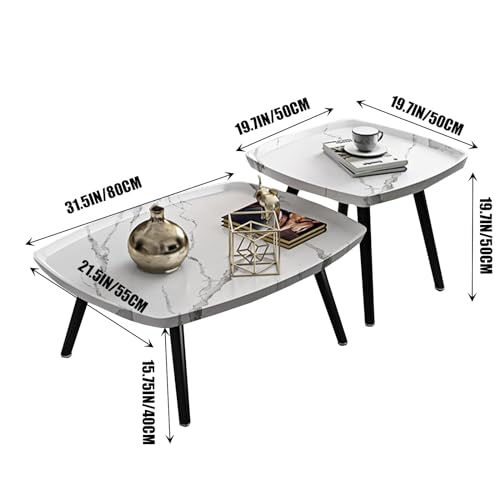 19.7IN/50CM
19.7IN/50CM
31.5IN/80CM
19.7IN/50CM
21.5IN/55CM
15.75IN/40CM