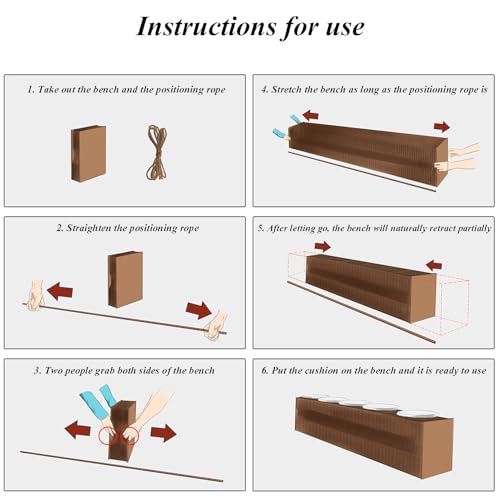 Instructions for use

1. Take out the bench and the positioning rope

2. Straighten the positioning rope

3. Two people grab both sides of the bench

4. Stretch the bench as long as the positioning rope is

5. After letting go, the bench will naturally retract partially

6. Put the cushion on the bench and it is ready to use