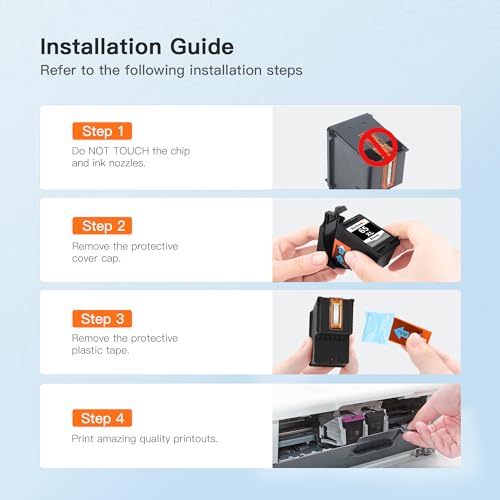 Installation Guide
Refer to the following installation steps

Step 1
Do NOT TOUCH the chip and ink nozzles.

Step 2
Remove the protective cover cap.

65 XL

Step 3
Remove the protective plastic tape.

Step 4
Print amazing quality printouts.