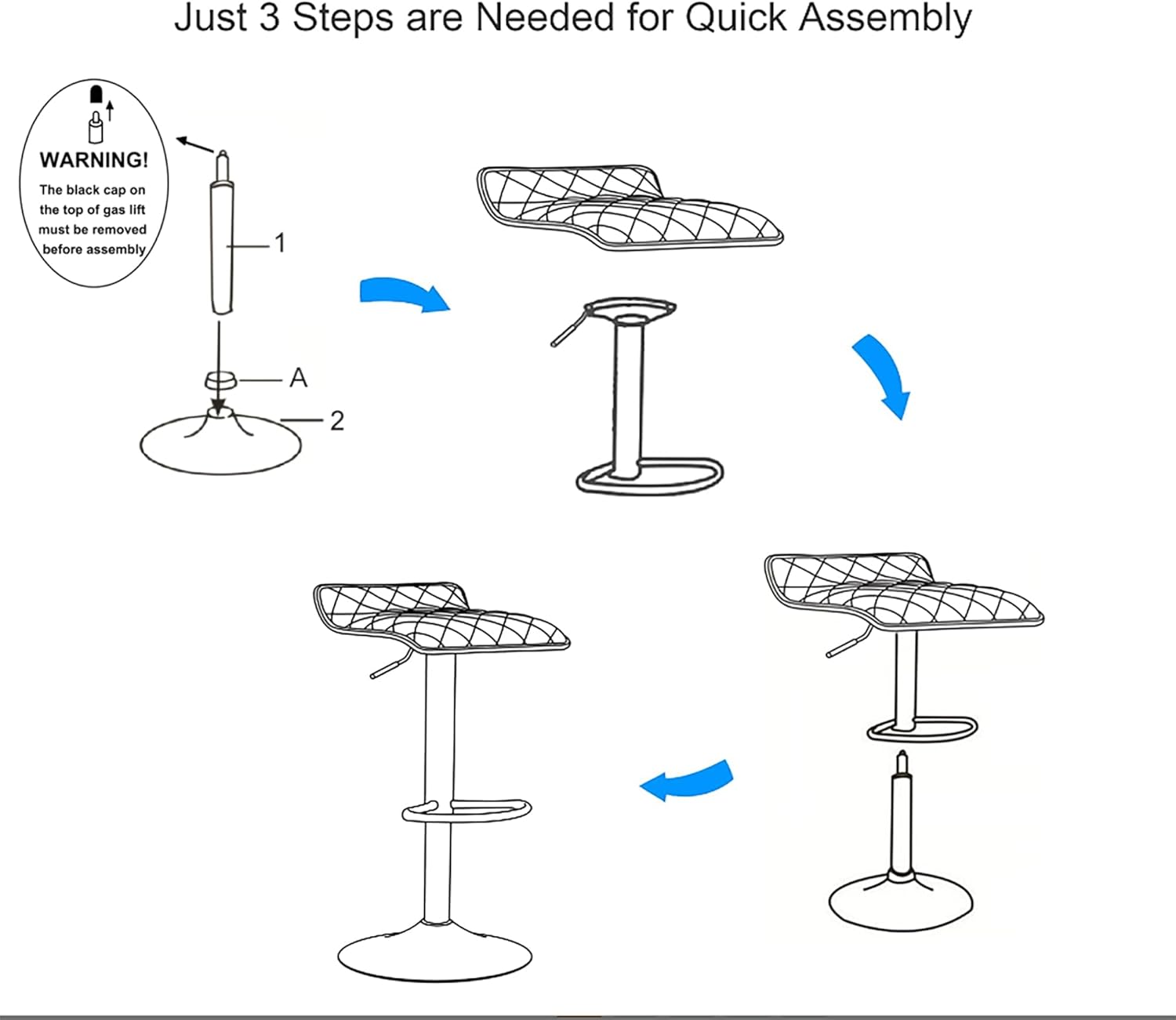 Just 3 Steps are Needed for Quick Assembly

WARNING!
The black cap on the top of gas lift must be removed before assembly

1

A

2