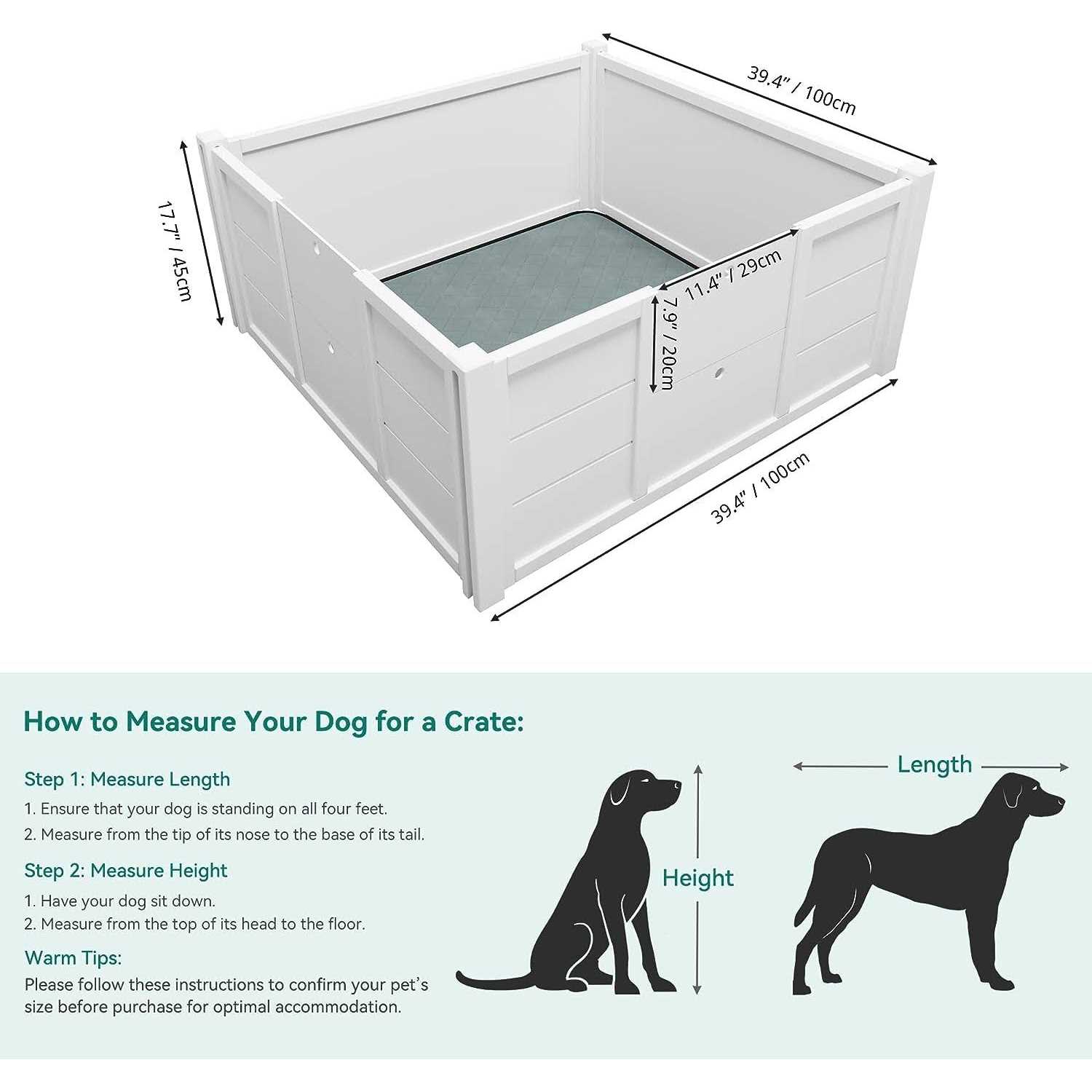 39.4" / 100cm

17.7" / 45cm

11.4" / 29cm

7.9" / 20cm

39.4" / 100cm

How to Measure Your Dog for a Crate:

Step 1: Measure Length

1. Ensure that your dog is standing on all four feet.

2. Measure from the tip of its nose to the base of its tail.

Step 2: Measure Height

1. Have your dog sit down.

2. Measure from the top of its head to the floor.

Warm Tips:

Please follow these instructions to confirm your pet's size before purchase for optimal accommodation.

Height

Length