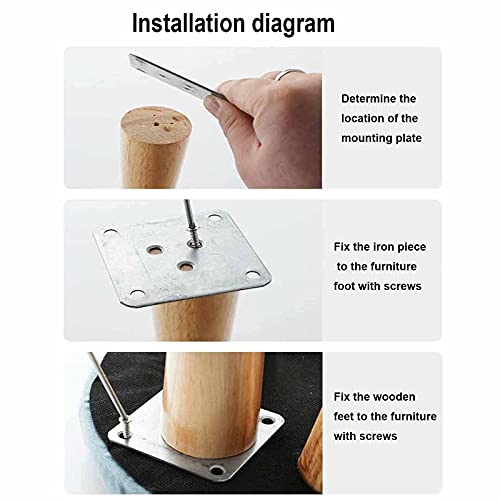 Installation diagram

Determine the location of the mounting plate

Fix the iron piece to the furniture foot with screws

Fix the wooden feet to the furniture with screws