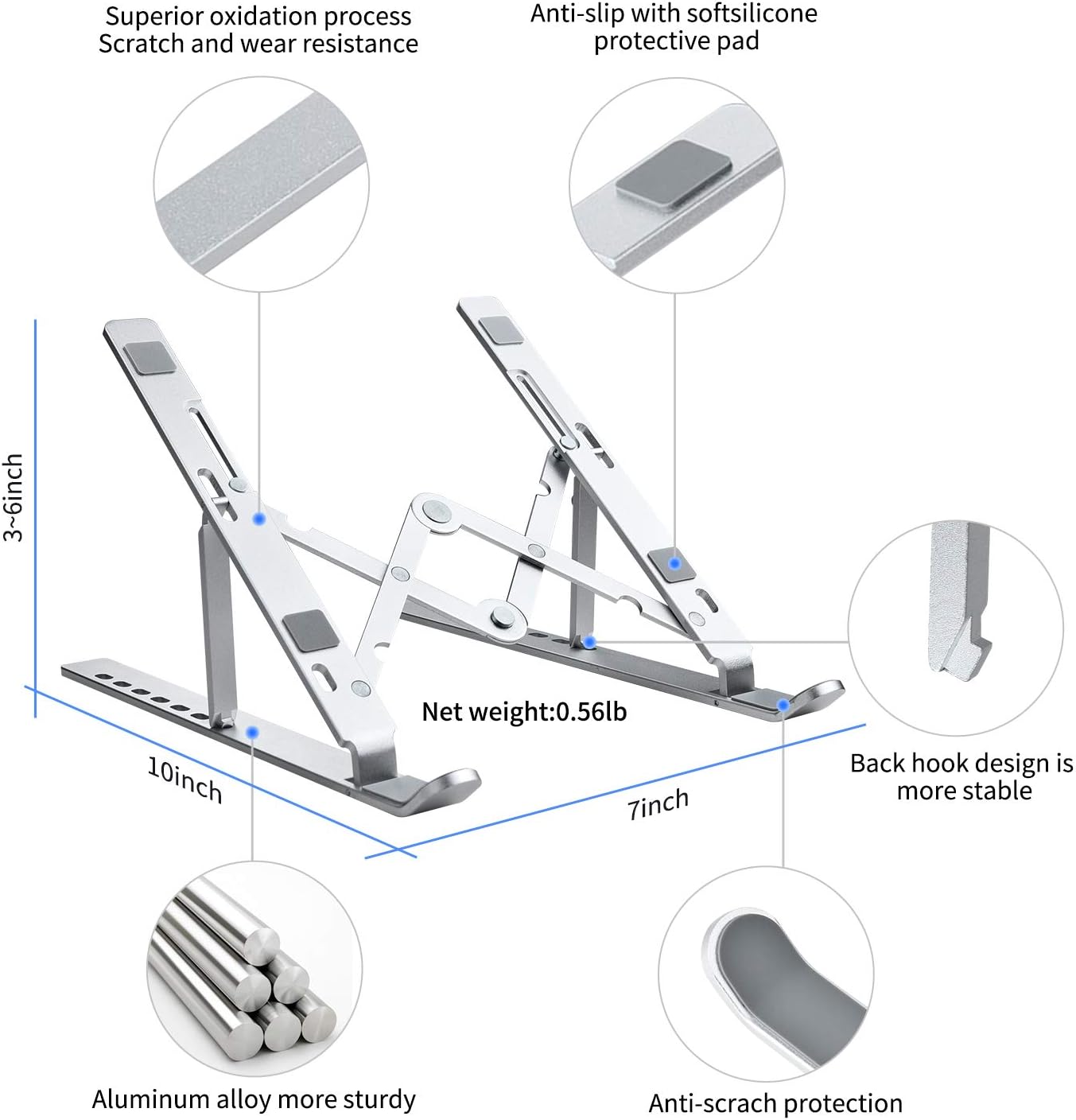 Superior oxidation process
Scratch and wear resistance

Anti-slip with softsilicone
protective pad

3~6inch

Net weight:0.56lb

10inch

7inch

Back hook design is
more stable

Aluminum alloy more sturdy

Anti-scrach protection