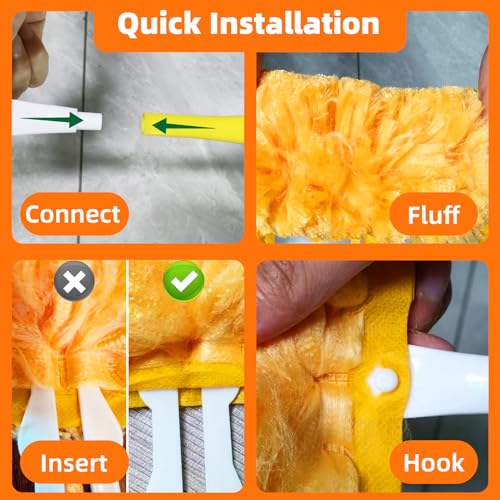 Quick Installation

Connect

Fluff

Insert

Hook