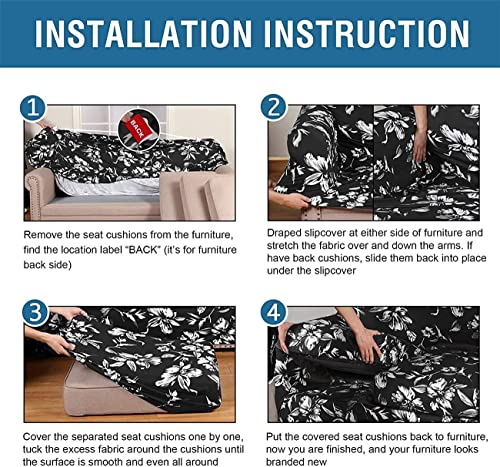 INSTALLATION INSTRUCTION

1

BACK

Remove the seat cushions from the furniture, find the location label "BACK" (it's for furniture back side)

2

Draped slipcover at either side of furniture and stretch the fabric over and down the arms. If have back cushions, slide them back into place under the slipcover

3

Cover the separated seat cushions one by one, tuck the excess fabric around the cushions until the surface is smooth and even all around

4

Put the covered seat cushions back to furniture, now you are finished, and your furniture looks branded new