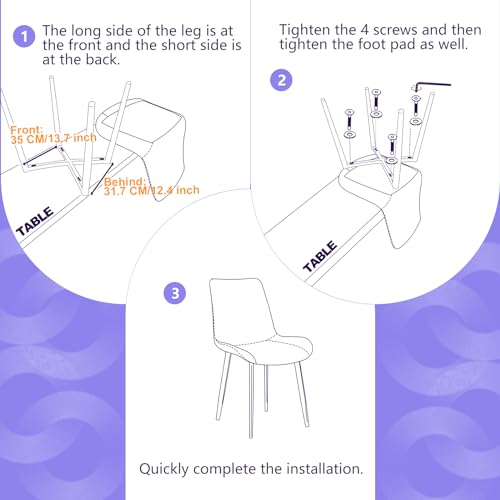 1 The long side of the leg is at the front and the short side is at the back.

Front:
35 CM/13.7 inch

Behind:
31.7 CM/12.4 inch

TABLE

Tighten the 4 screws and then tighten the foot pad as well.

2

TABLE

3

Quickly complete the installation.