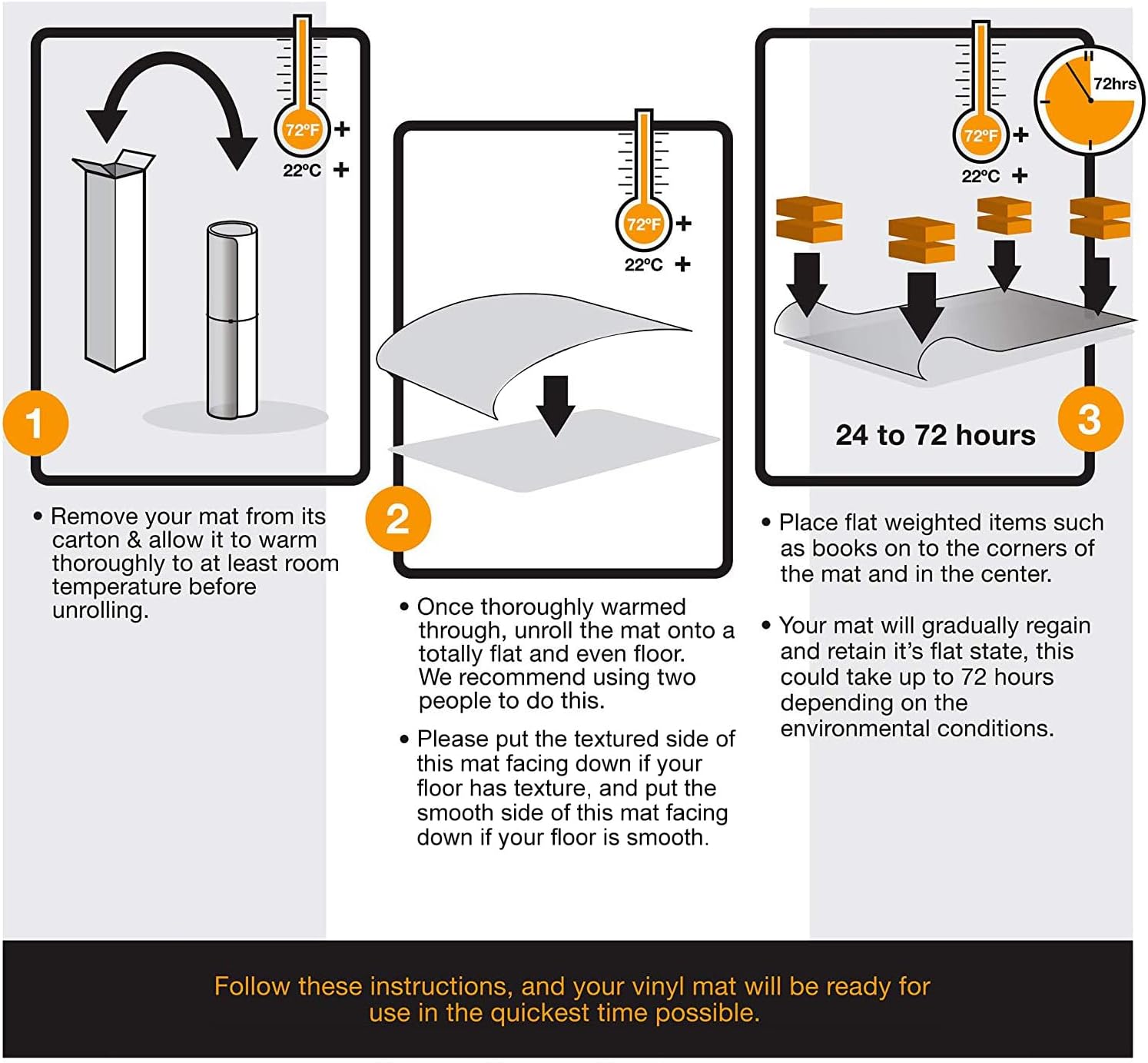 72°F +
22°C +

1

• Remove your mat from its carton & allow it to warm thoroughly to at least room temperature before unrolling.

72°F +
22°C +

2

• Once thoroughly warmed through, unroll the mat onto a totally flat and even floor. We recommend using two people to do this.

• Please put the textured side of this mat facing down if your floor has texture, and put the smooth side of this mat facing down if your floor is smooth.

72°F +
22°C +

72hrs

24 to 72 hours

3

• Place flat weighted items such as books on to the corners of the mat and in the center.

• Your mat will gradually regain and retain it's flat state, this could take up to 72 hours depending on the environmental conditions.

Follow these instructions, and your vinyl mat will be ready for use in the quickest time possible.