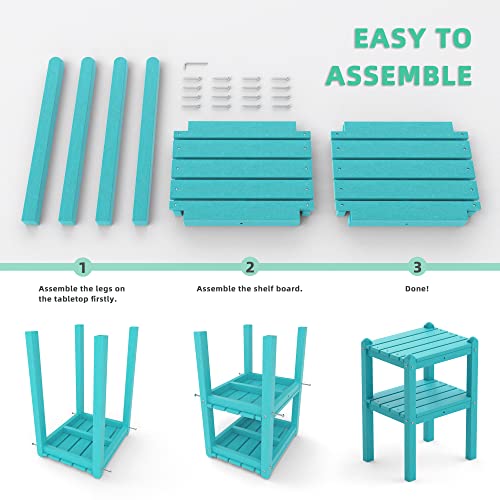 EASY TO ASSEMBLE

1
Assemble the legs on the tabletop firstly.

2
Assemble the shelf board.

3
Done!