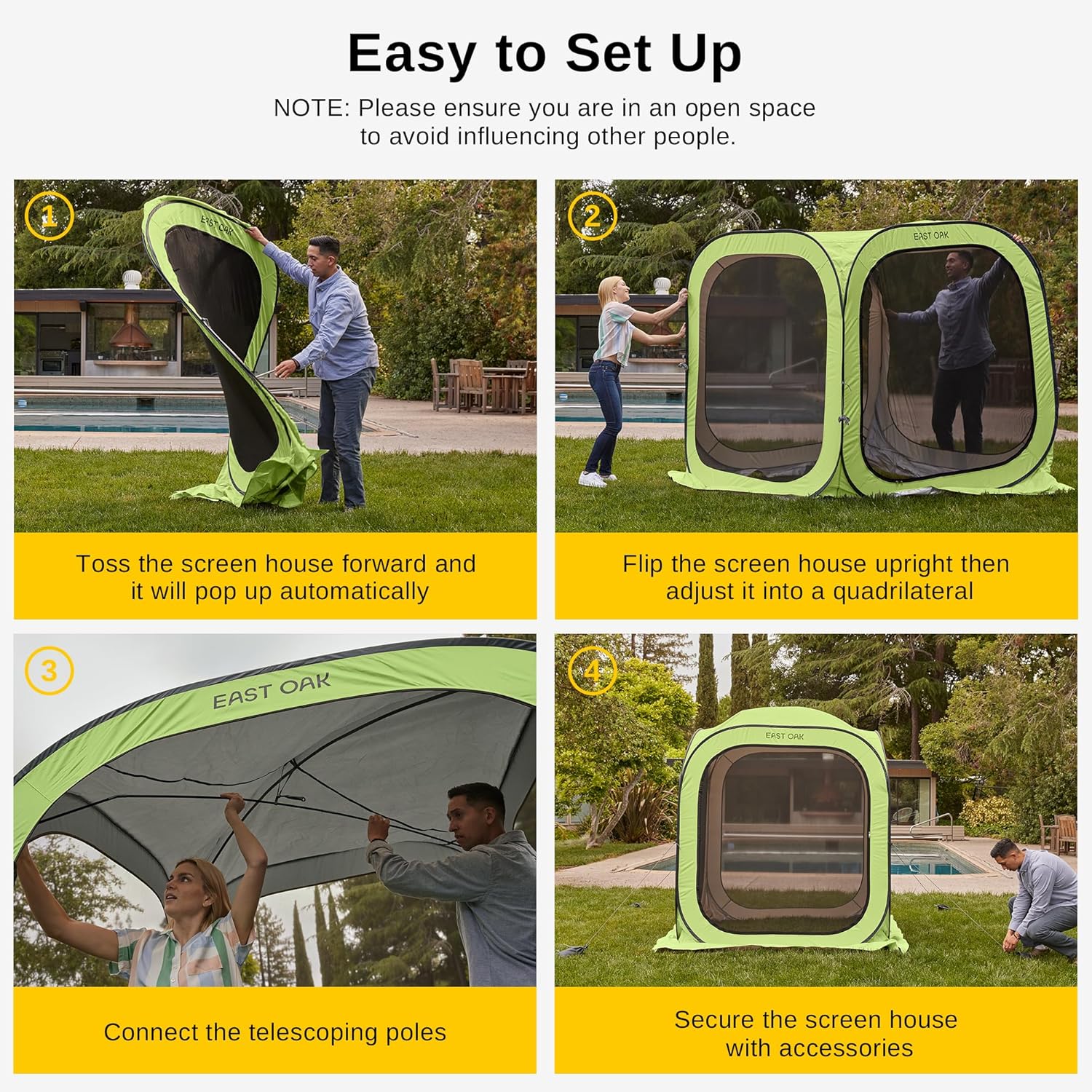 Easy to Set Up

NOTE: Please ensure you are in an open space to avoid influencing other people.

1

EAST OAK

Toss the screen house forward and it will pop up automatically

2

EAST OAK

Flip the screen house upright then adjust it into a quadrilateral

3

EAST OAK

Connect the telescoping poles

4

EAST OAK

Secure the screen house with accessories