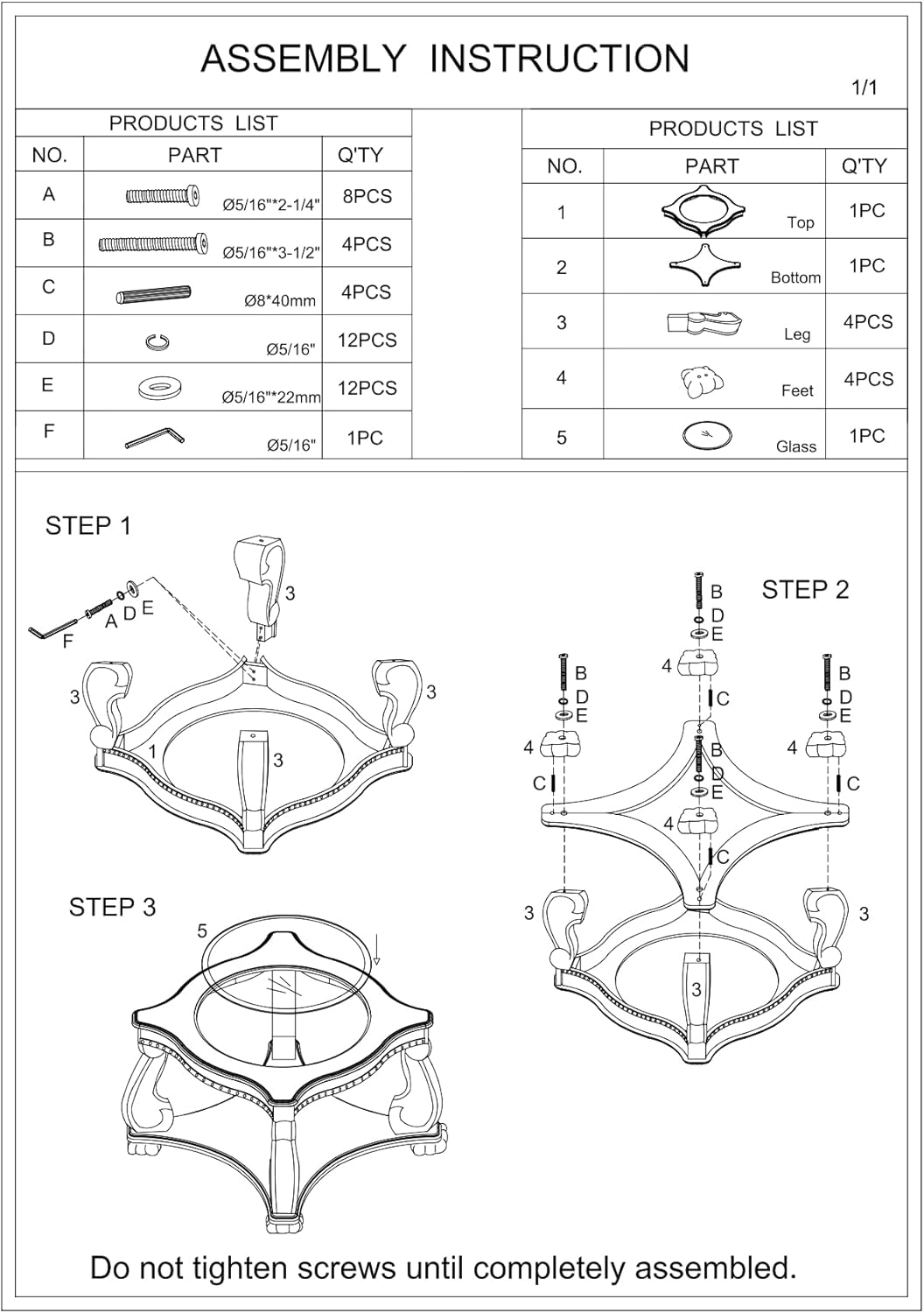 ASSEMBLY INSTRUCTION

1/1

PRODUCTS LIST

| NO. | PART | Q'TY |
|---|---|---|
| A | Ø5/16"*2-1/4" | 8PCS |
| B | Ø5/16"*3-1/2" | 4PCS |
| C | Ø8*40mm | 4PCS |
| D | Ø5/16" | 12PCS |
| E | Ø5/16"*22mm | 12PCS |
| F | Ø5/16" | 1PC |

PRODUCTS LIST

| NO. | PART | Q'TY |
|---|---|---|
| 1 | Top | 1PC |
| 2 | Bottom | 1PC |
| 3 | Leg | 4PCS |
| 4 | Feet | 4PCS |
| 5 | Glass | 1PC |

STEP 1

F A D E 3 3 3 1 3

STEP 2

B D E 4 C B D E 4 C B D E 4 C B D E 4 C 3 3 3

STEP 3

5

Do not tighten screws until completely assembled.