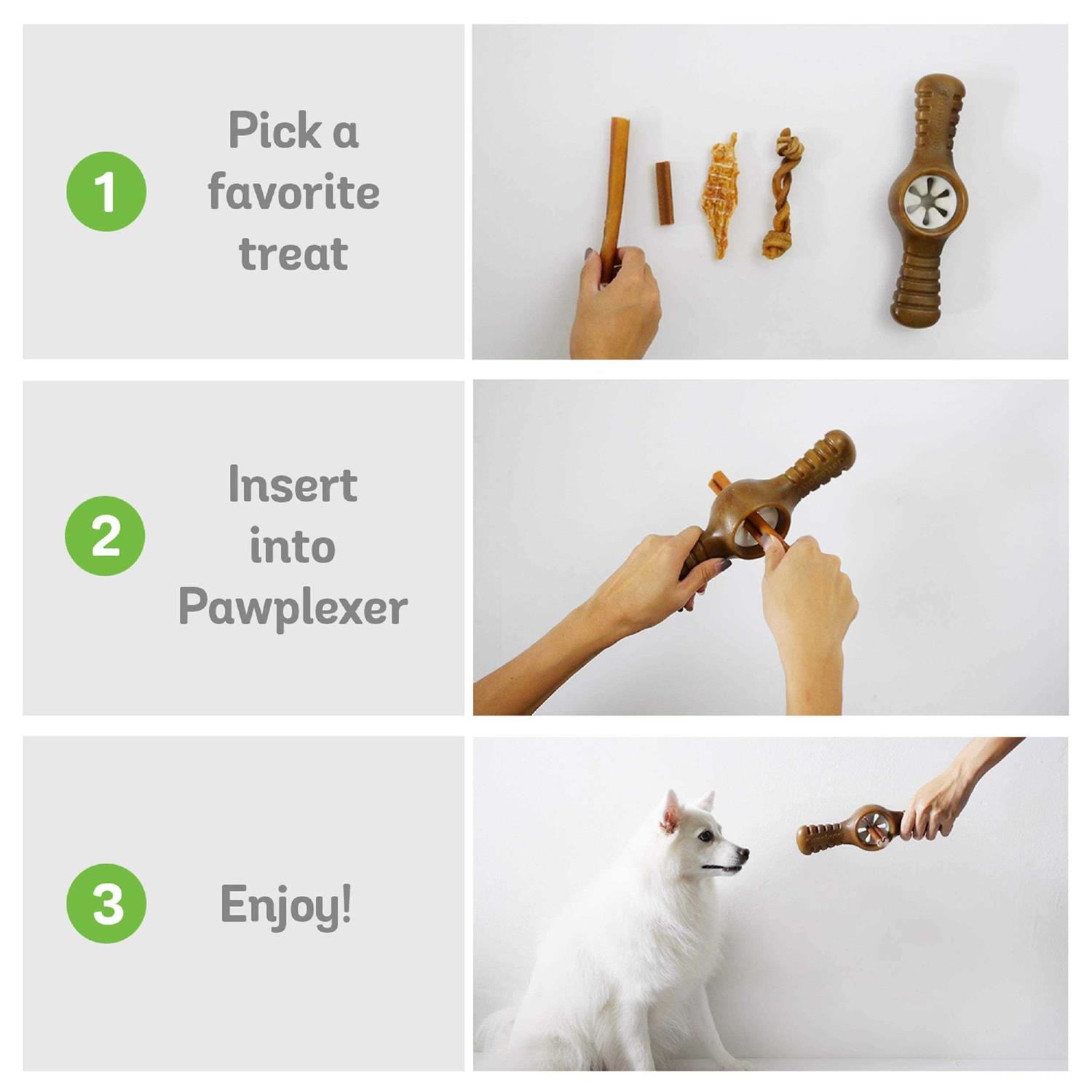 1

Pick a favorite treat

2

Insert into Pawplexer

3

Enjoy!