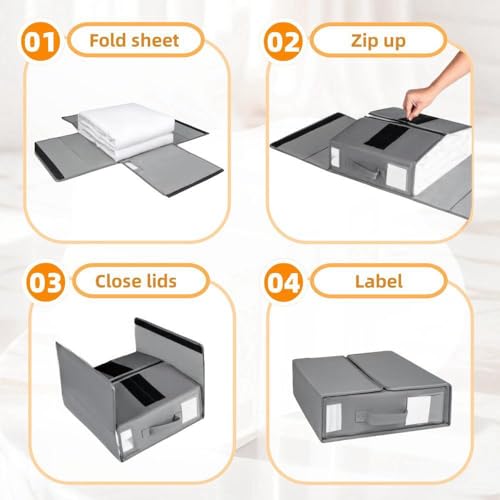 01 Fold sheet

02 Zip up

03 Close lids

04 Label