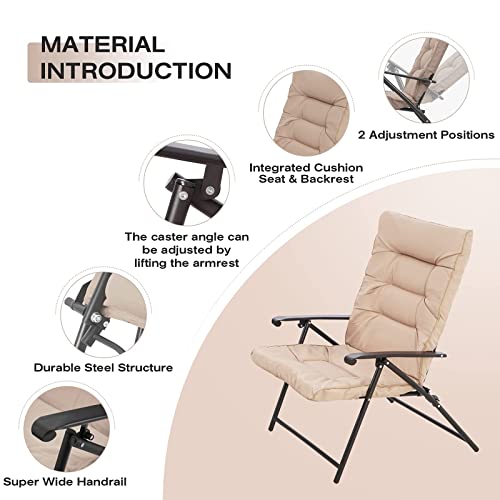 MATERIAL INTRODUCTION

2 Adjustment Positions

Integrated Cushion Seat & Backrest

The caster angle can be adjusted by lifting the armrest

Durable Steel Structure

Super Wide Handrail