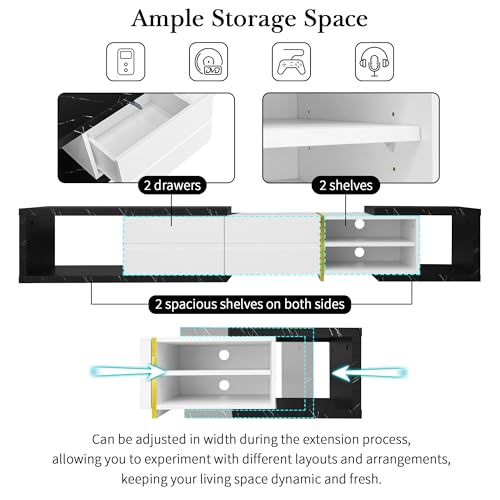 Ample Storage Space

DVD

2 drawers

2 shelves

2 spacious shelves on both sides

Can be adjusted in width during the extension process, allowing you to experiment with different layouts and arrangements, keeping your living space dynamic and fresh.