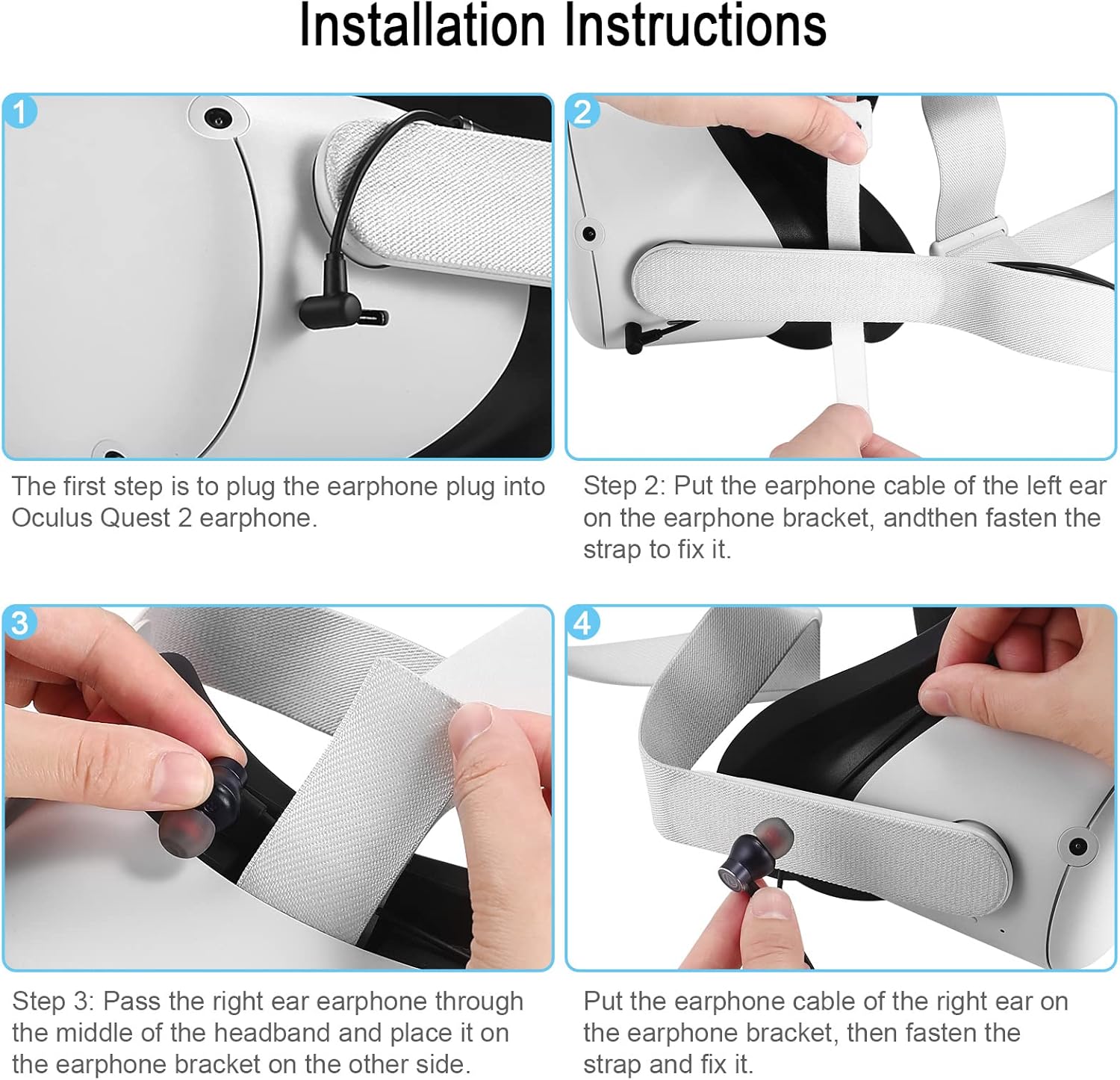 Installation Instructions

1

The first step is to plug the earphone plug into Oculus Quest 2 earphone.

2

Step 2: Put the earphone cable of the left ear on the earphone bracket, andthen fasten the strap to fix it.

3

Step 3: Pass the right ear earphone through the middle of the headband and place it on the earphone bracket on the other side.

4

Put the earphone cable of the right ear on the earphone bracket, then fasten the strap and fix it.