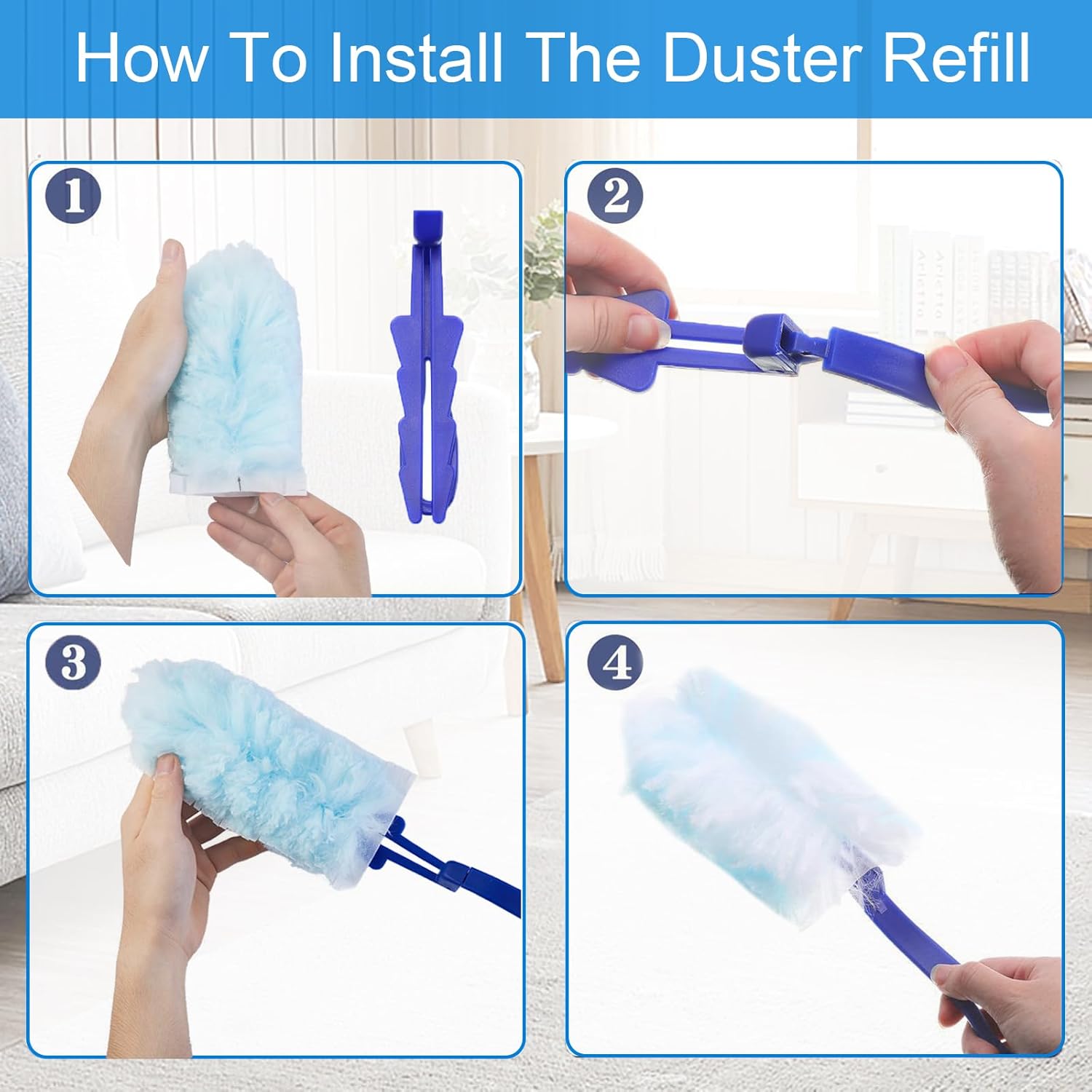 How To Install The Duster Refill

1

2

3

4