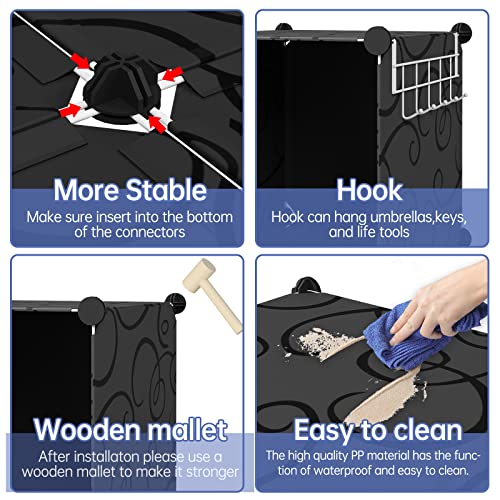 More Stable
Make sure insert into the bottom of the connectors

Hook
Hook can hang umbrellas,keys, and life tools

Wooden mallet
After installaton please use a wooden mallet to make it stronger

Easy to clean
The high quality PP material has the function of waterproof and easy to clean.