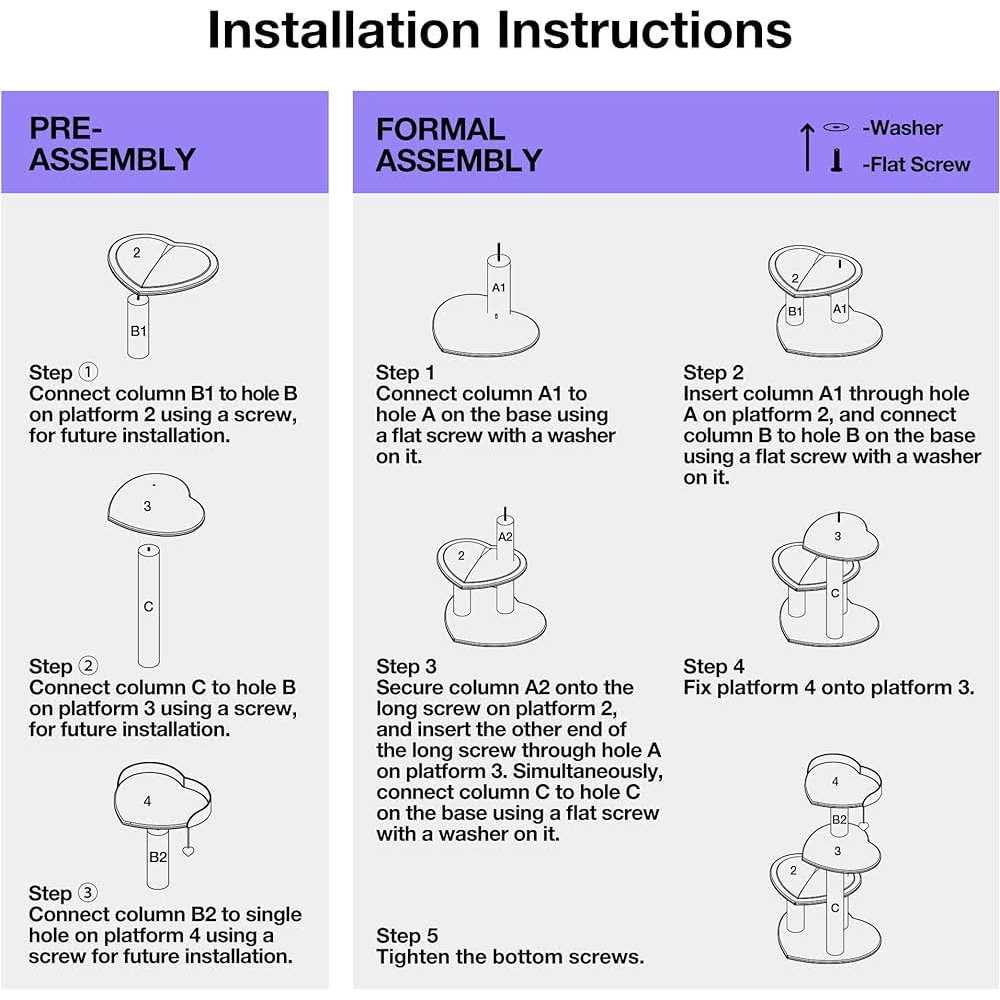 Installation Instructions

PRE-ASSEMBLY

2

B1

Step ①
Connect column B1 to hole B on platform 2 using a screw, for future installation.

3

C

Step ②
Connect column C to hole B on platform 3 using a screw, for future installation.

4

B2

Step ③
Connect column B2 to single hole on platform 4 using a screw for future installation.

FORMAL ASSEMBLY

-Washer
-Flat Screw

A1

Step 1
Connect column A1 to hole A on the base using a flat screw with a washer on it.

2
B1
A1

Step 2
Insert column A1 through hole A on platform 2, and connect column B to hole B on the base using a flat screw with a washer on it.

A2
2

Step 3
Secure column A2 onto the long screw on platform 2, and insert the other end of the long screw through hole A on platform 3. Simultaneously, connect column C to hole C on the base using a flat screw with a washer on it.

3
C

Step 4
Fix platform 4 onto platform 3.

4
B2
3
2
C

Step 5
Tighten the bottom screws.