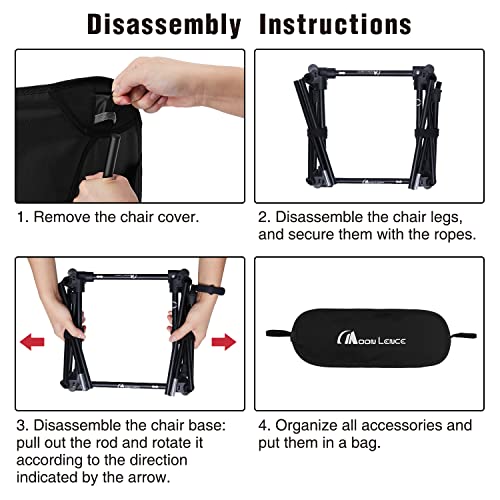 Disassembly Instructions

1. Remove the chair cover.

2. Disassemble the chair legs, and secure them with the ropes.

3. Disassemble the chair base: pull out the rod and rotate it according to the direction indicated by the arrow.

MOON LENCE

4. Organize all accessories and put them in a bag.