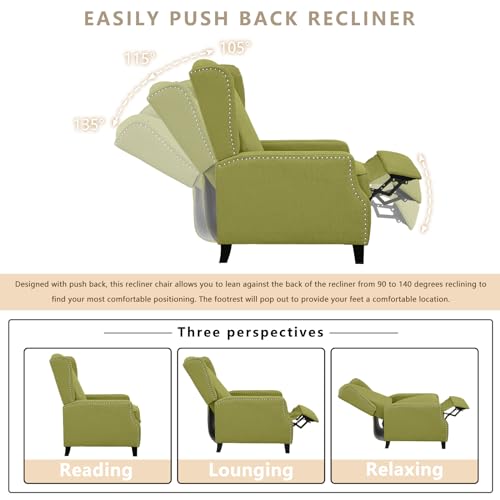 EASILY PUSH BACK RECLINER

115°

105°

135°

Designed with push back, this recliner chair allows you to lean against the back of the recliner from 90 to 140 degrees reclining to find your most comfortable positioning. The footrest will pop out to provide your feet a comfortable location.

Three perspectives

Reading

Lounging

Relaxing