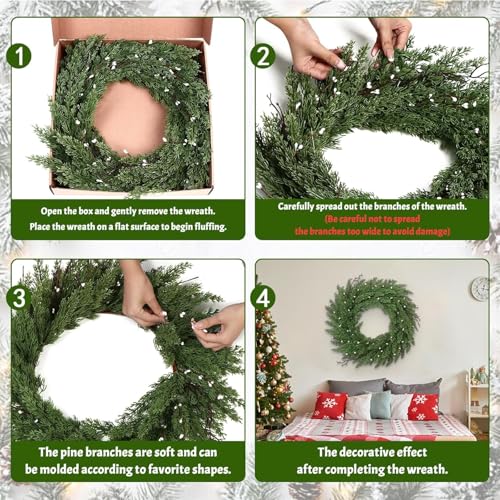 1

Open the box and gently remove the wreath. Place the wreath on a flat surface to begin fluffing.

2

Carefully spread out the branches of the wreath. (Be careful not to spread the branches too wide to avoid damage)

3

The pine branches are soft and can be molded according to favorite shapes.

4

The decorative effect after completing the wreath.