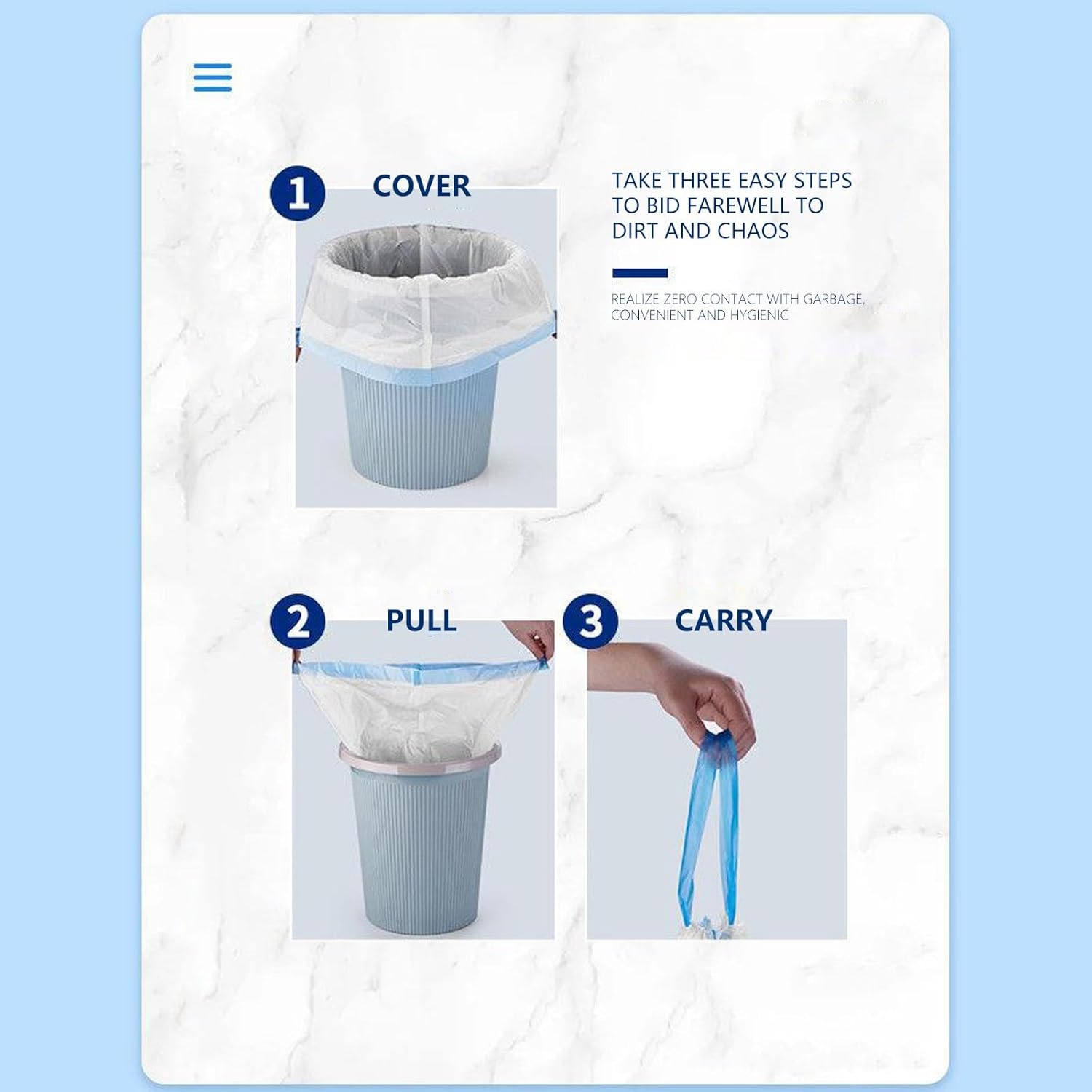 1 COVER

TAKE THREE EASY STEPS TO BID FAREWELL TO DIRT AND CHAOS

REALIZE ZERO CONTACT WITH GARBAGE, CONVENIENT AND HYGIENIC

2 PULL

3 CARRY