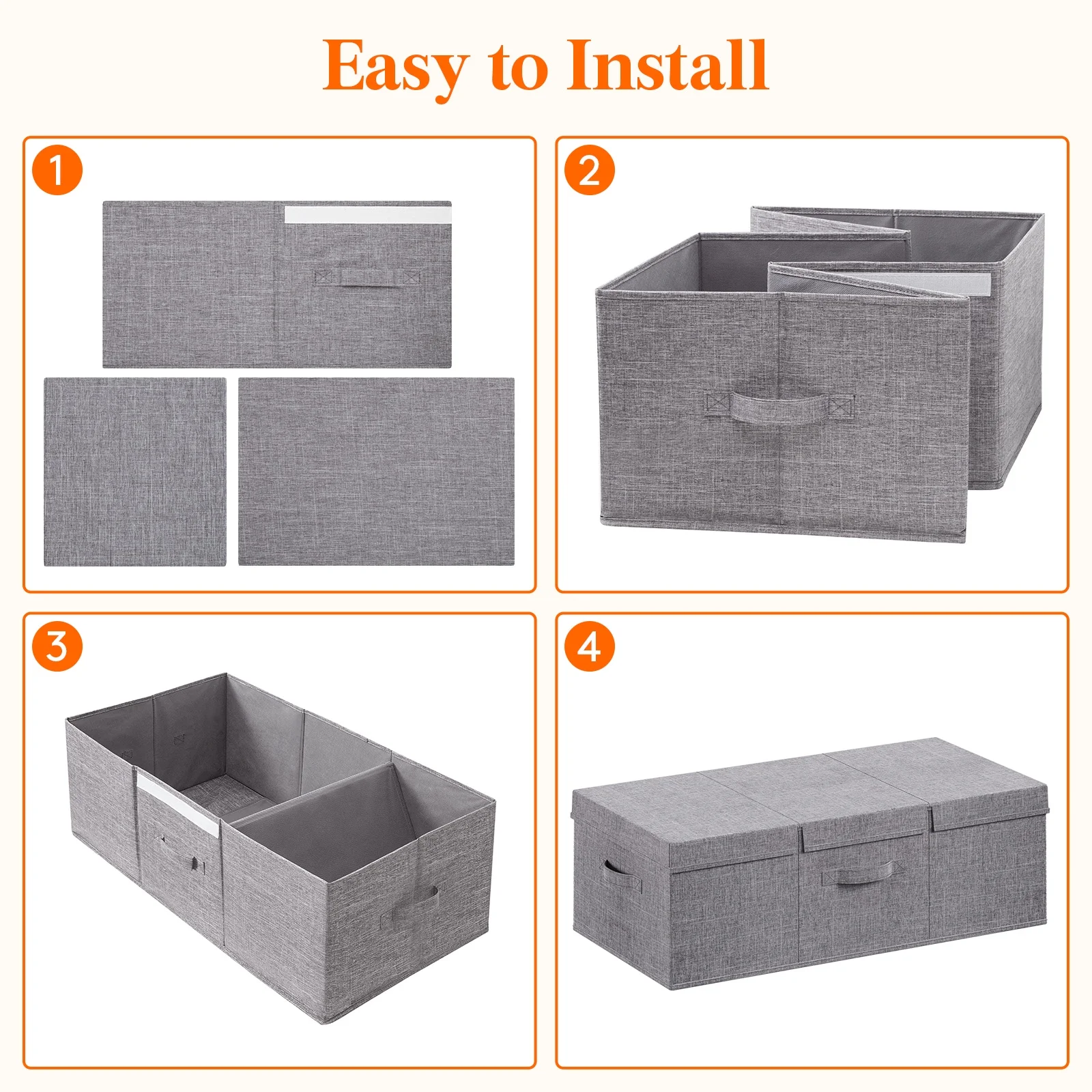 Easy to Install

1

2

3

4