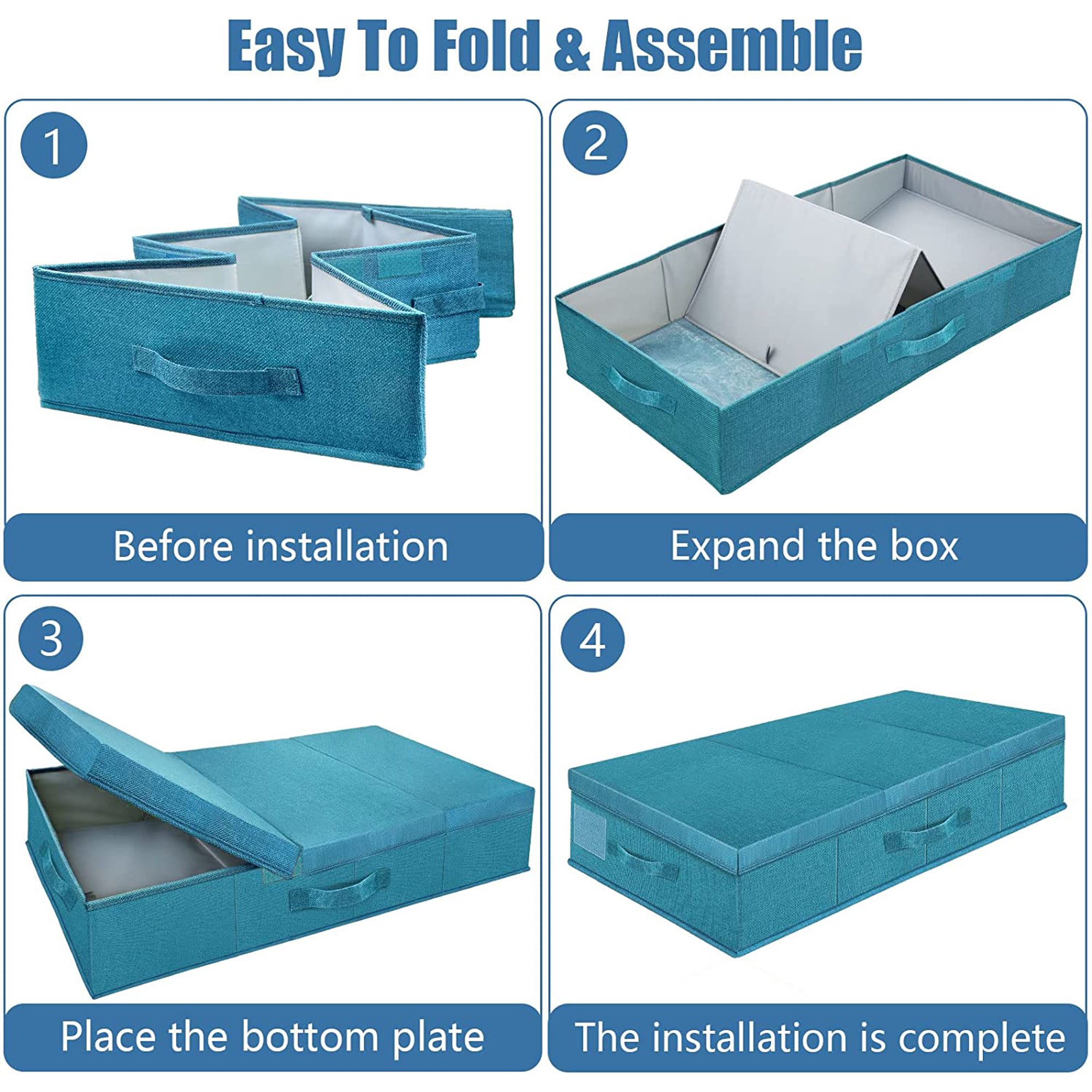 Easy To Fold & Assemble

1

Before installation

2

Expand the box

3

Place the bottom plate

4

The installation is complete