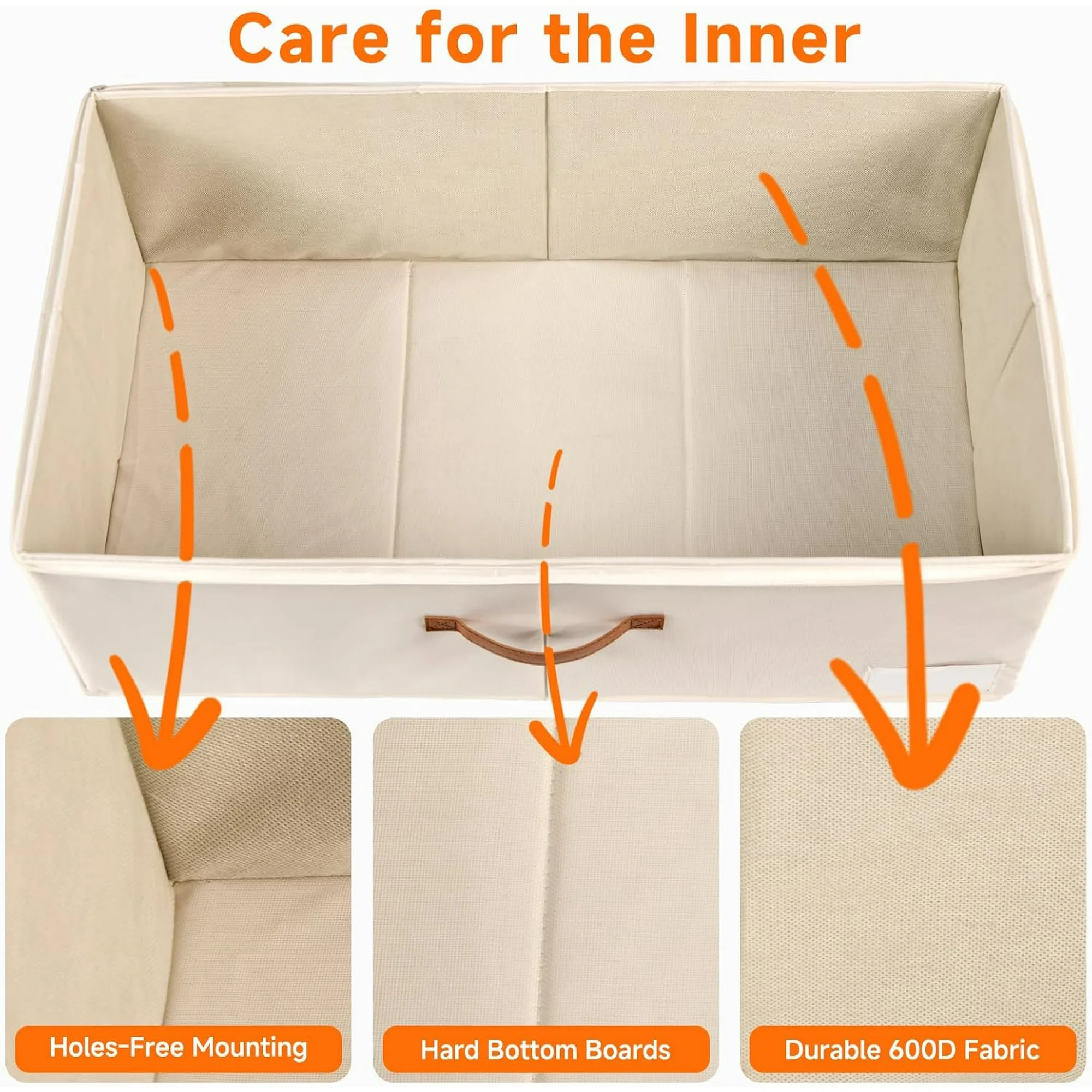 Care for the Inner

Holes-Free Mounting

Hard Bottom Boards

Durable 600D Fabric