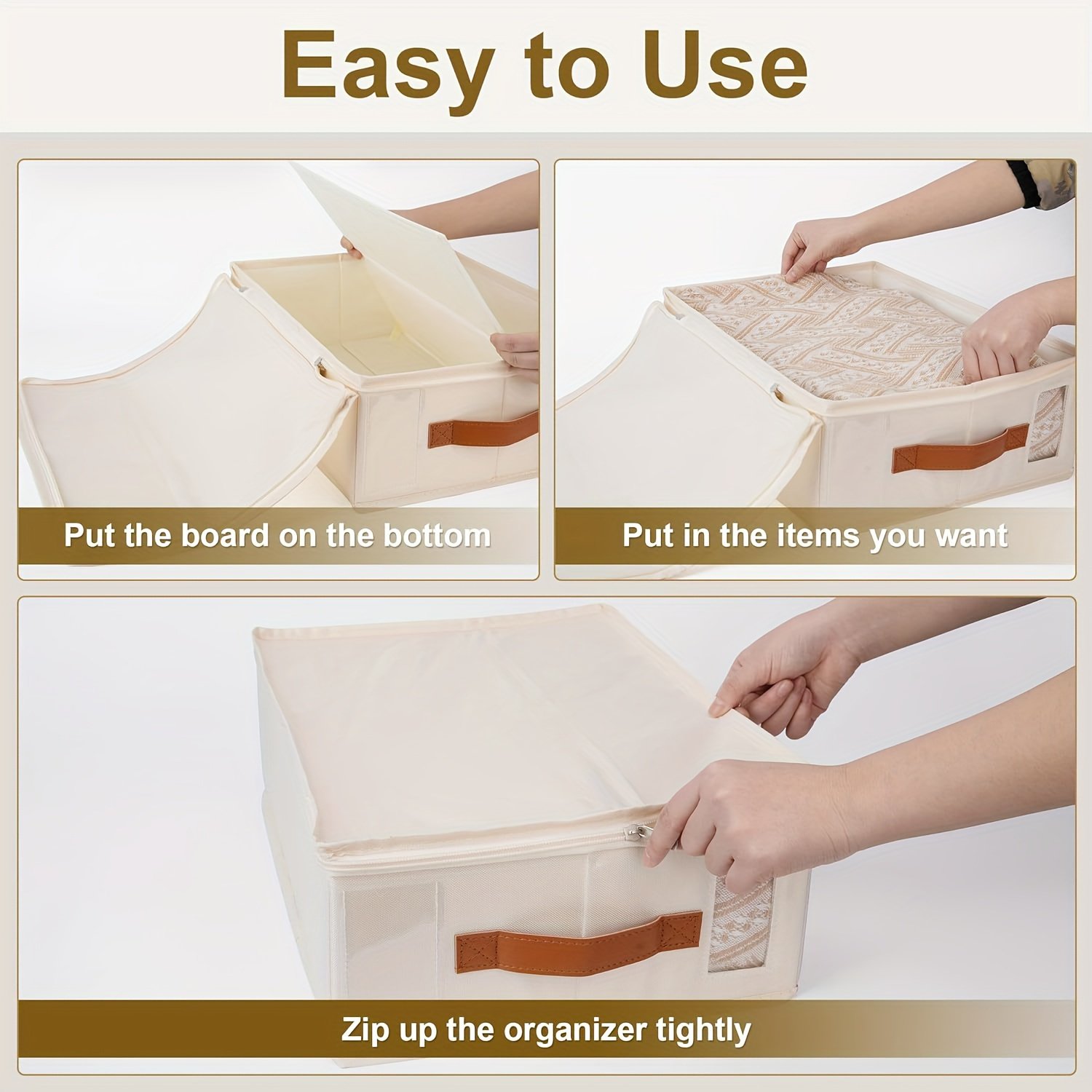 Easy to Use

Put the board on the bottom

Put in the items you want

Zip up the organizer tightly