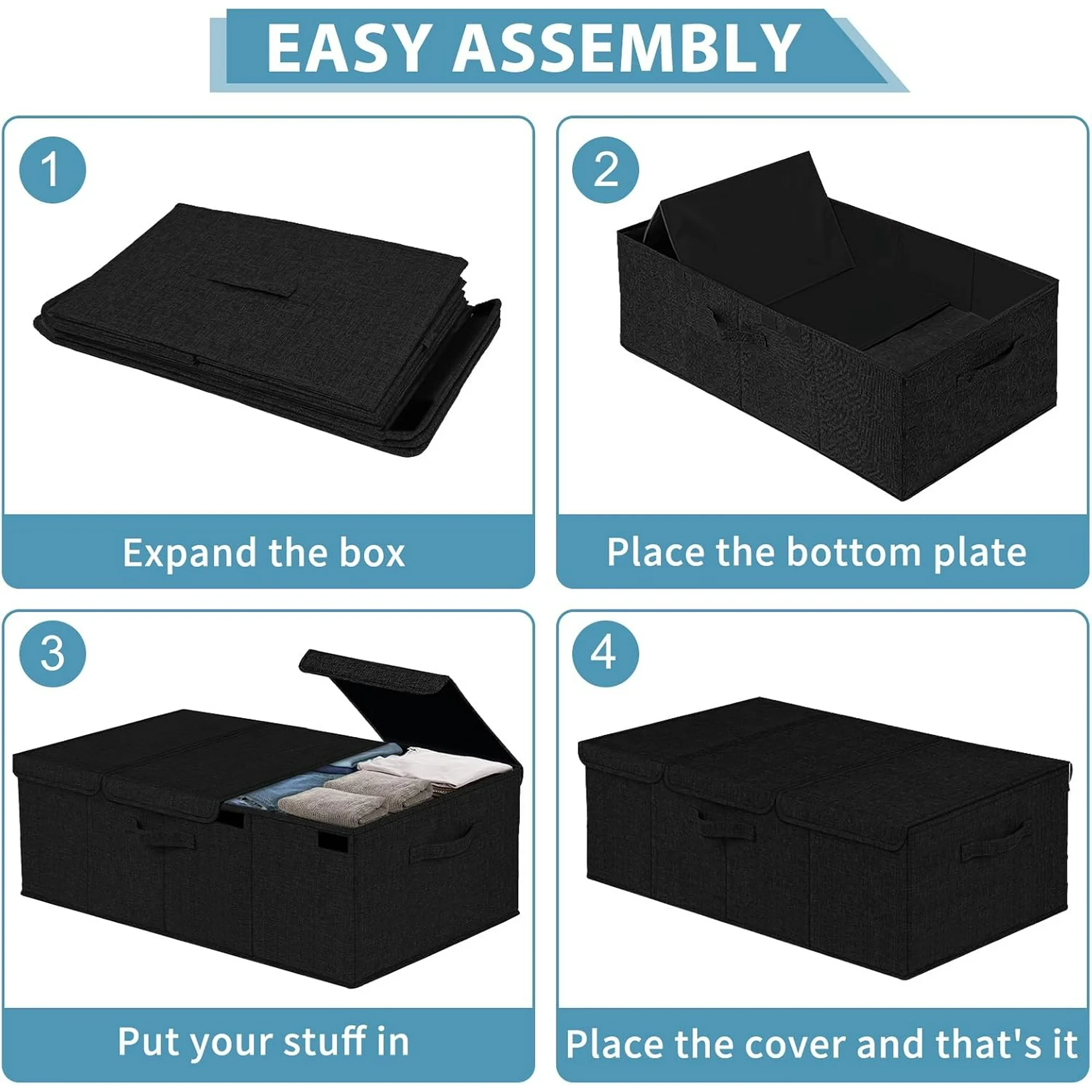 EASY ASSEMBLY

1

Expand the box

2

Place the bottom plate

3

Put your stuff in

4

Place the cover and that's it