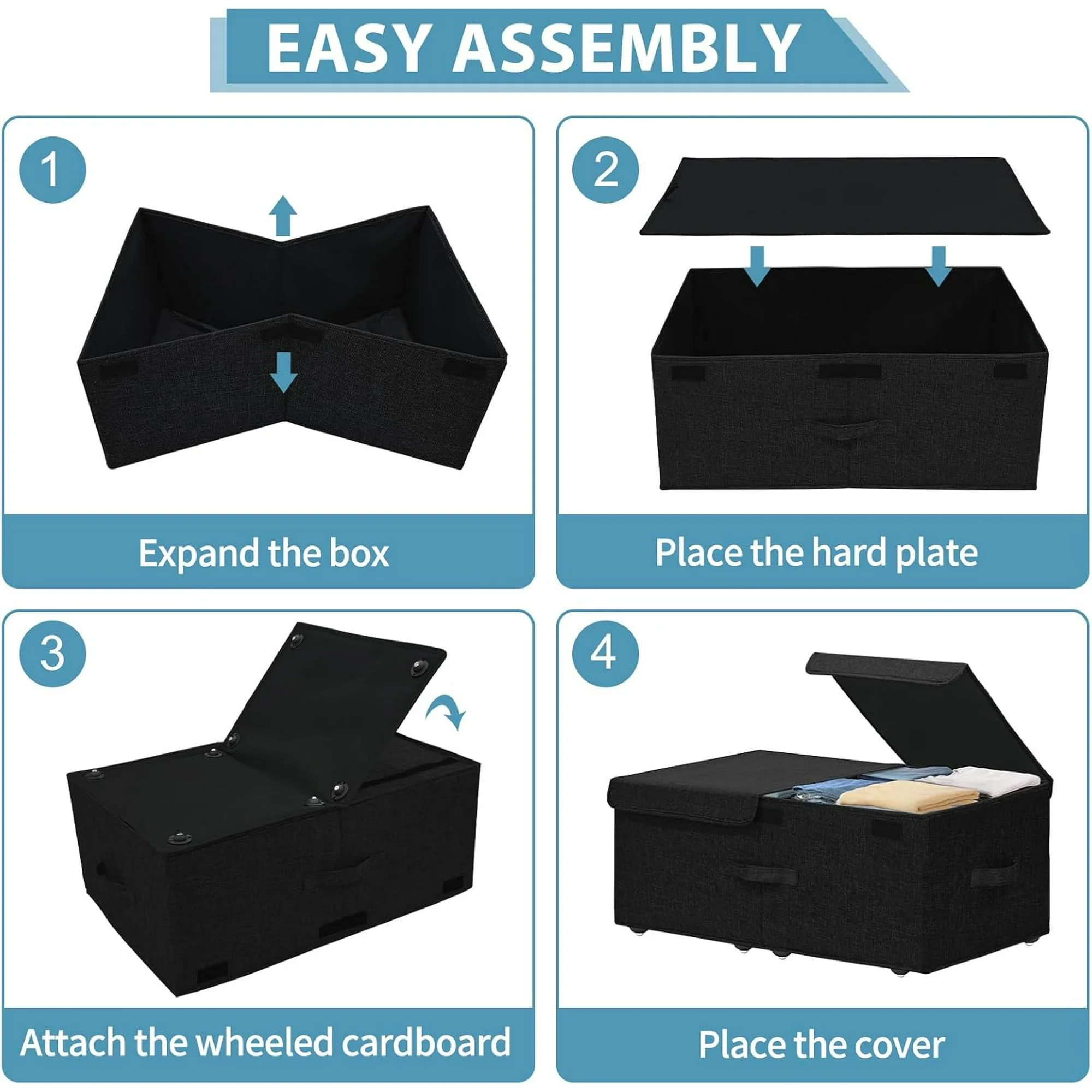 EASY ASSEMBLY

1

Expand the box

2

Place the hard plate

3

Attach the wheeled cardboard

4

Place the cover