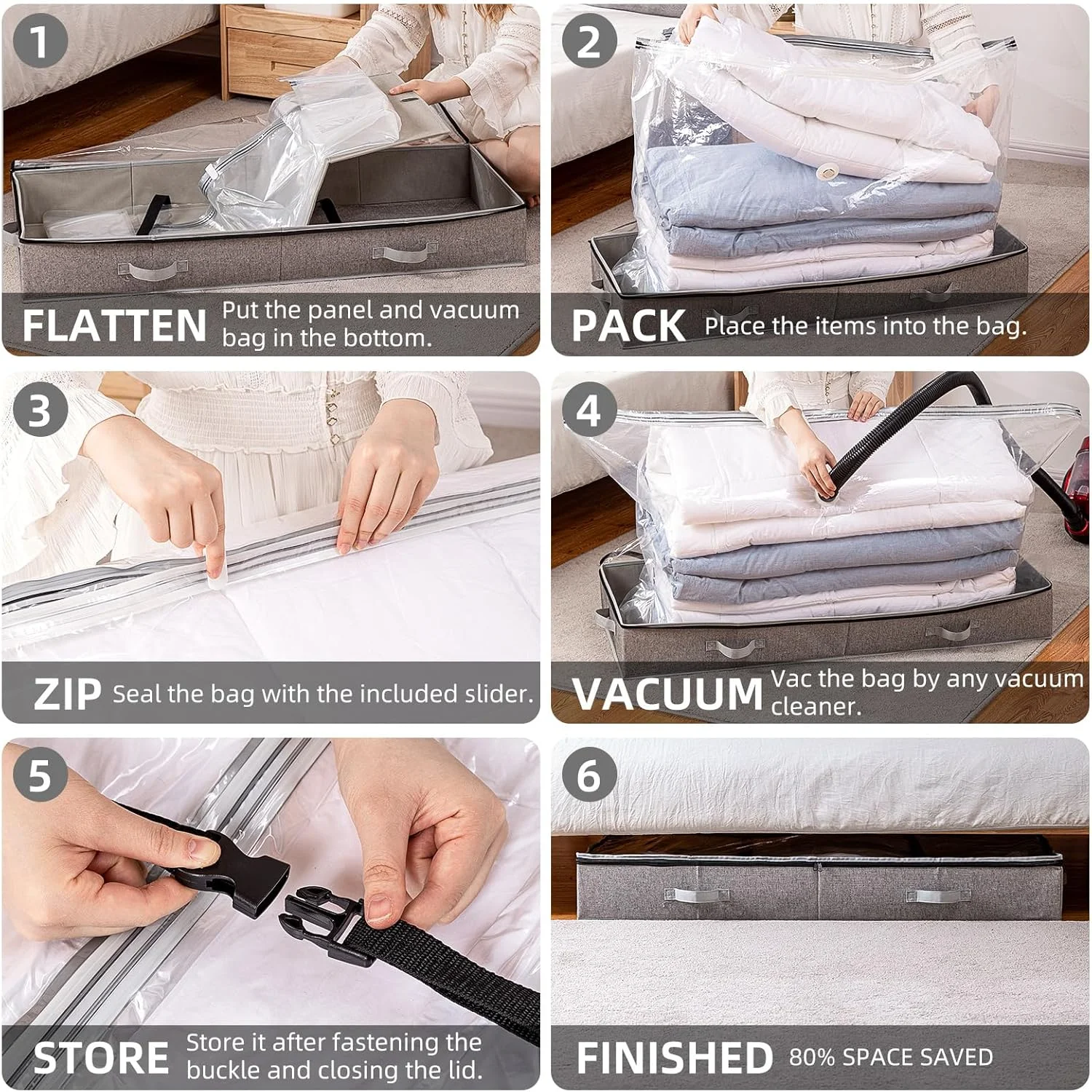 1
FLATTEN Put the panel and vacuum bag in the bottom.

2
PACK Place the items into the bag.

3
ZIP Seal the bag with the included slider.

4
VACUUM Vac the bag by any vacuum cleaner.

5
STORE Store it after fastening the buckle and closing the lid.

6
FINISHED 80% SPACE SAVED