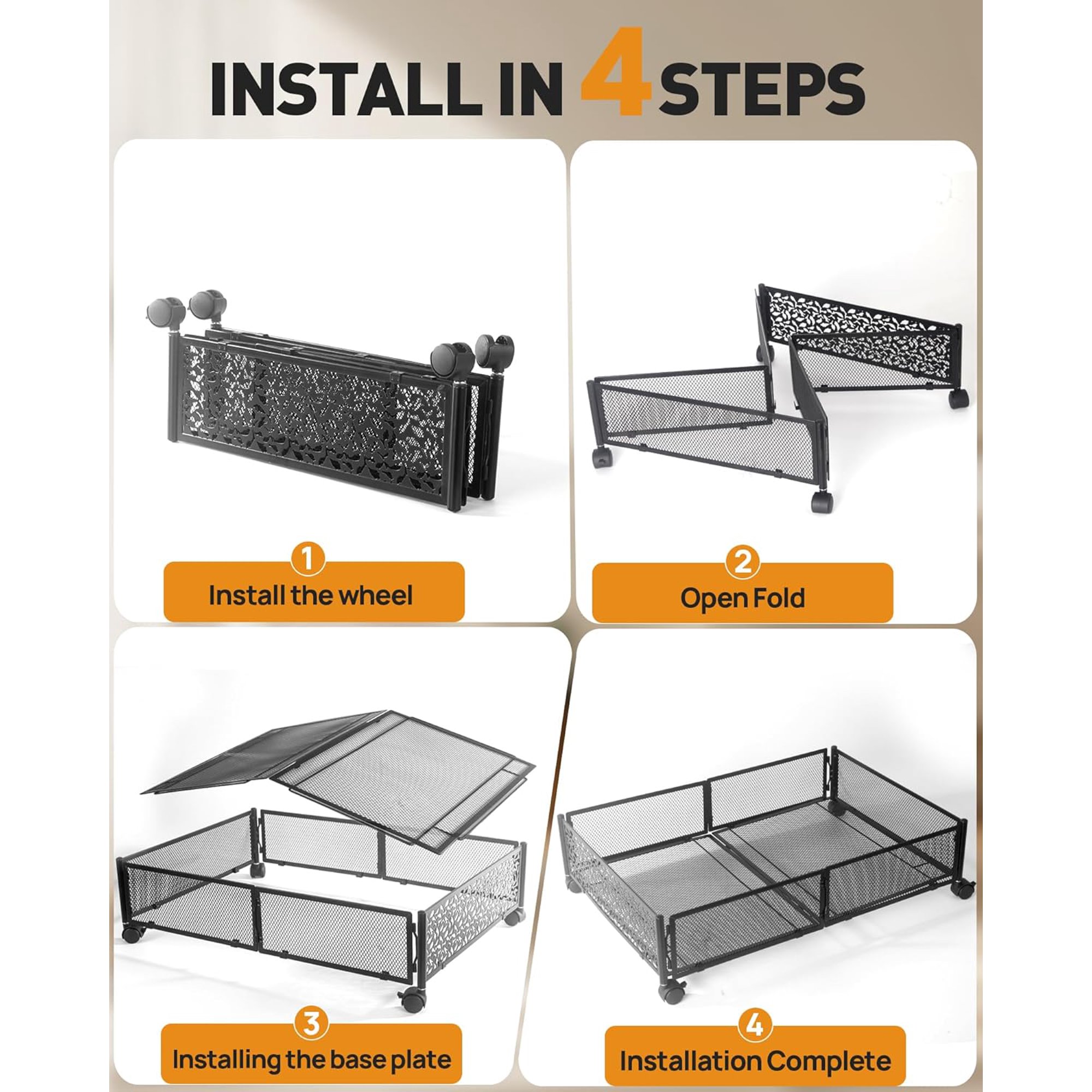 INSTALL IN 4 STEPS

1
Install the wheel

2
Open Fold

3
Installing the base plate

4
Installation Complete