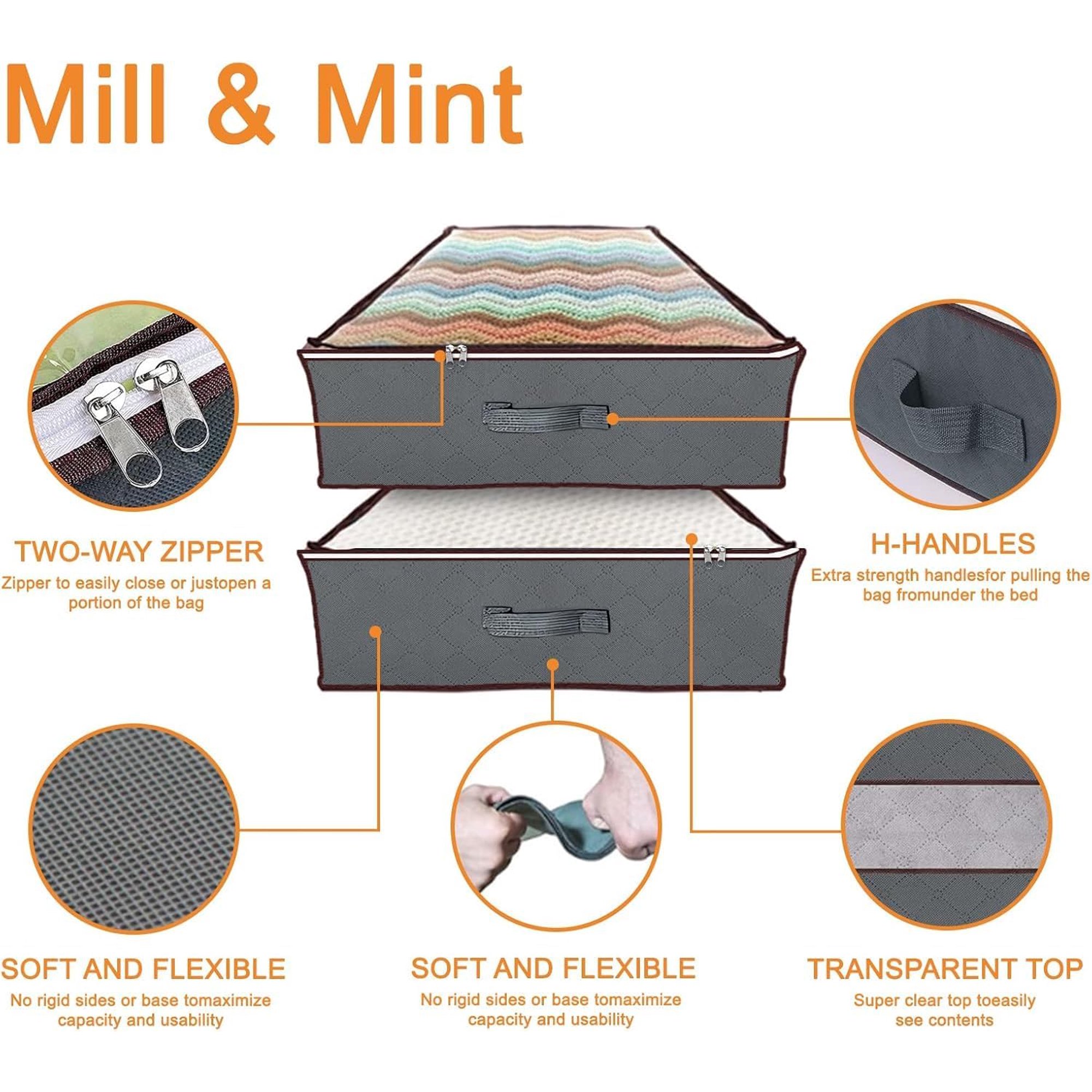 Mill & Mint

TWO-WAY ZIPPER
Zipper to easily close or justopen a portion of the bag

H-HANDLES
Extra strength handlesfor pulling the bag fromunder the bed

SOFT AND FLEXIBLE
No rigid sides or base tomaximize capacity and usability

SOFT AND FLEXIBLE
No rigid sides or base tomaximize capacity and usability

TRANSPARENT TOP
Super clear top toeasily see contents