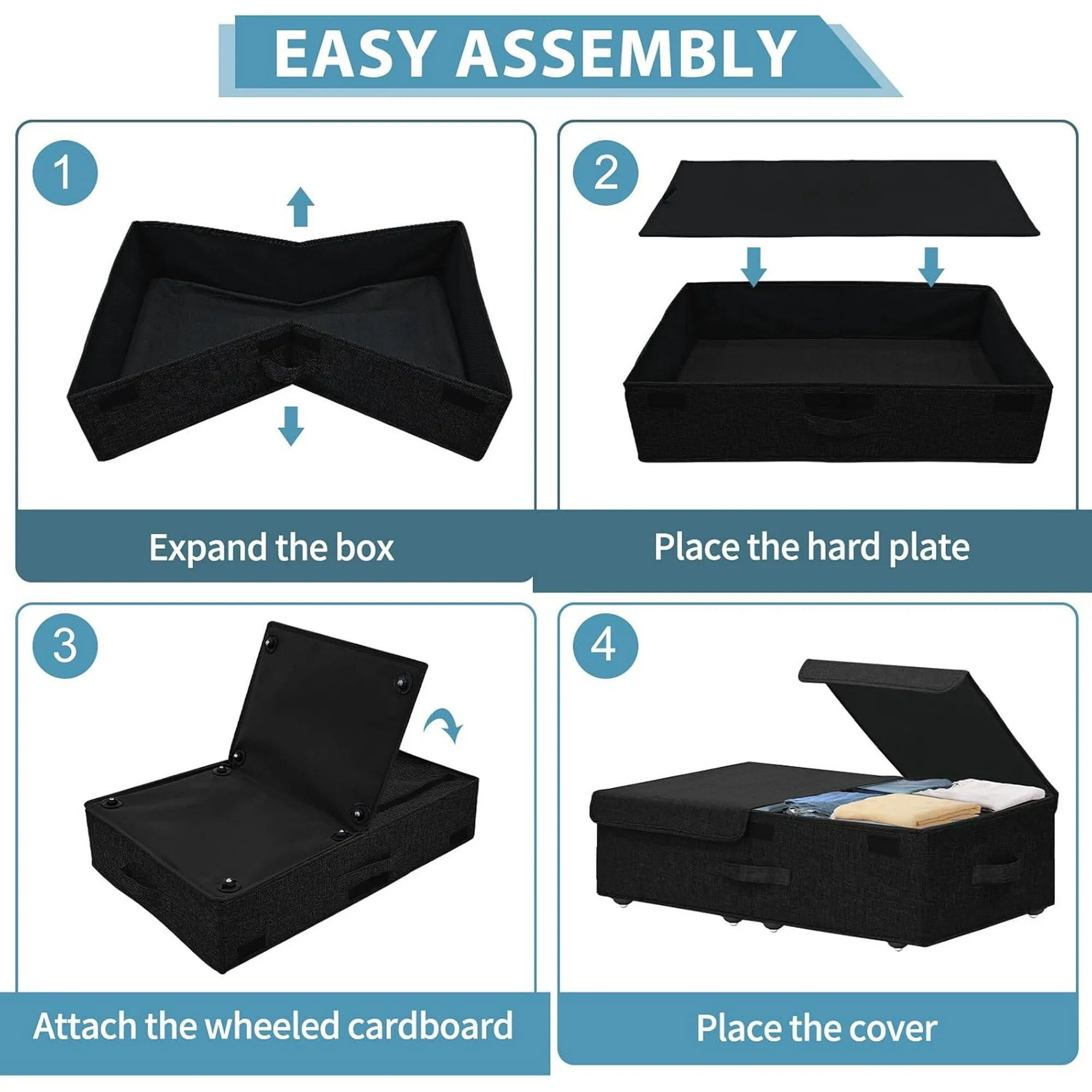 EASY ASSEMBLY

1

Expand the box

2

Place the hard plate

3

Attach the wheeled cardboard

4

Place the cover