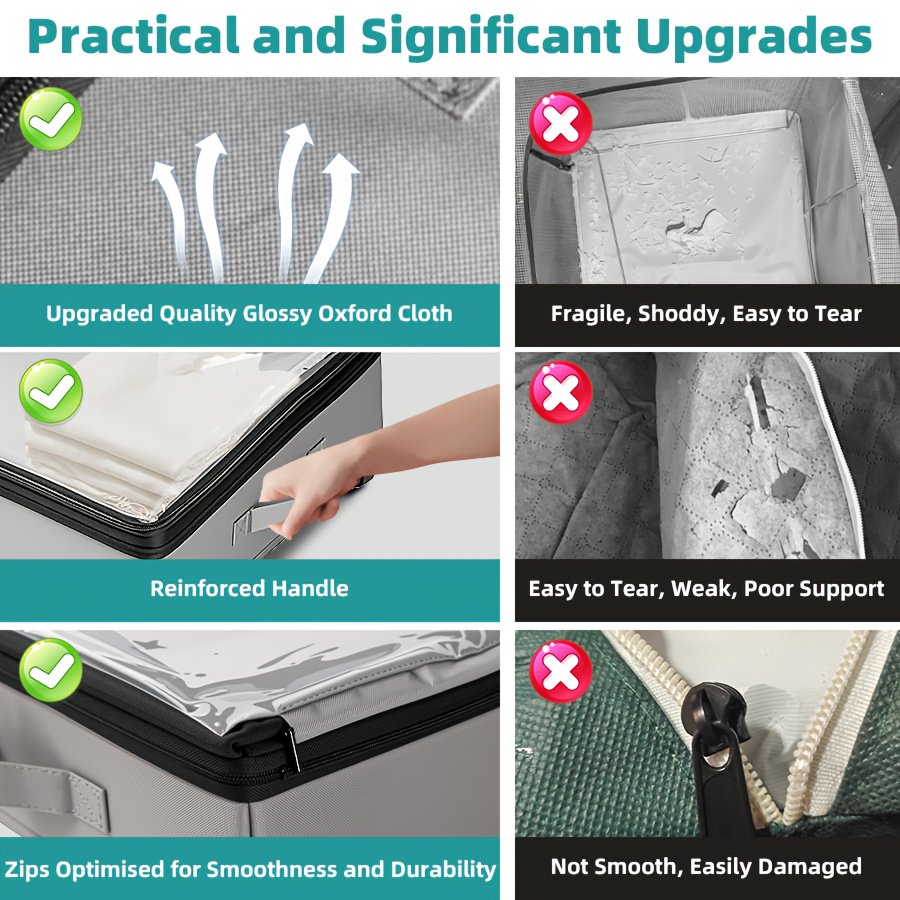 Practical and Significant Upgrades

Upgraded Quality Glossy Oxford Cloth

Fragile, Shoddy, Easy to Tear

Reinforced Handle

Easy to Tear, Weak, Poor Support

Zips Optimised for Smoothness and Durability

Not Smooth, Easily Damaged