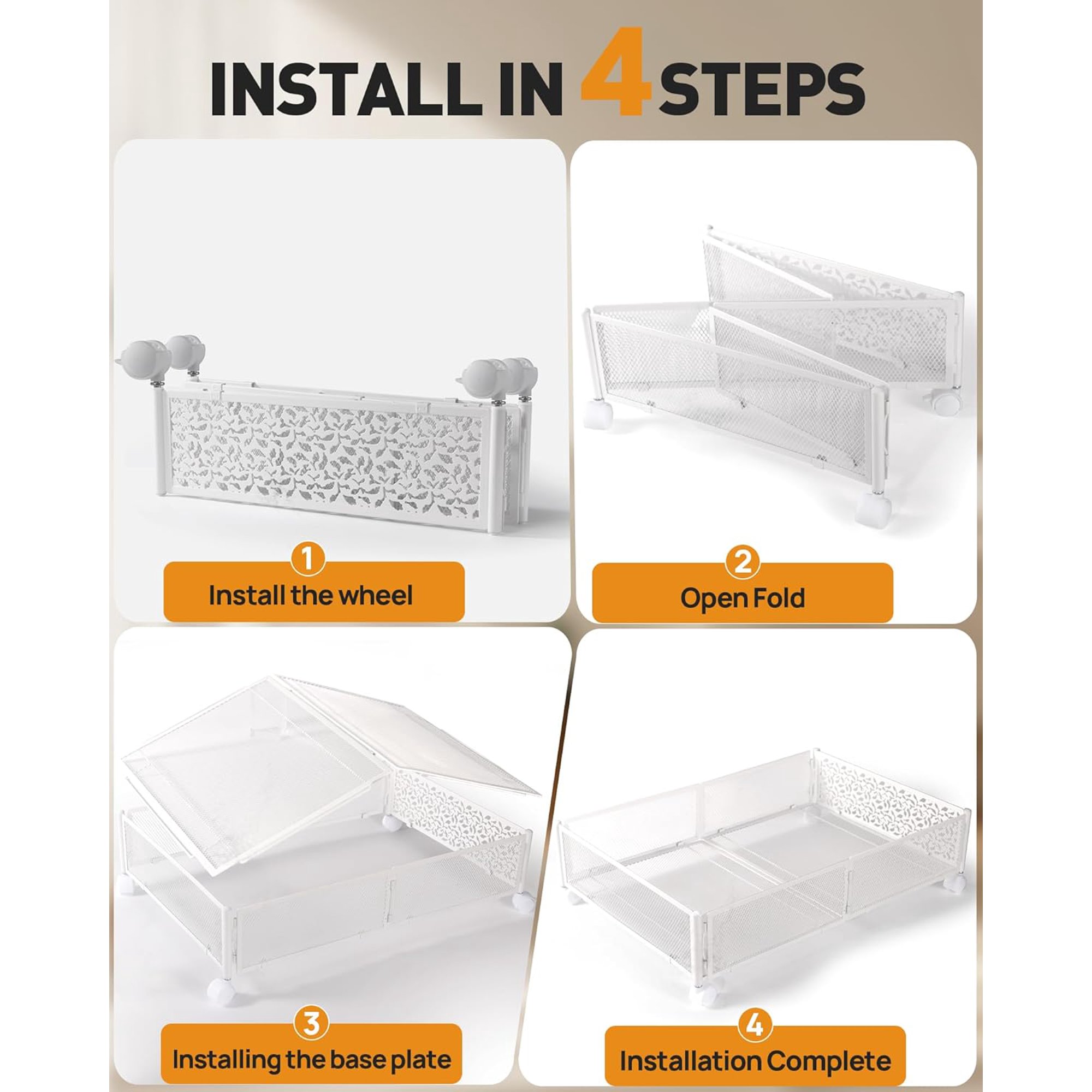 INSTALL IN 4 STEPS

1
Install the wheel

2
Open Fold

3
Installing the base plate

4
Installation Complete