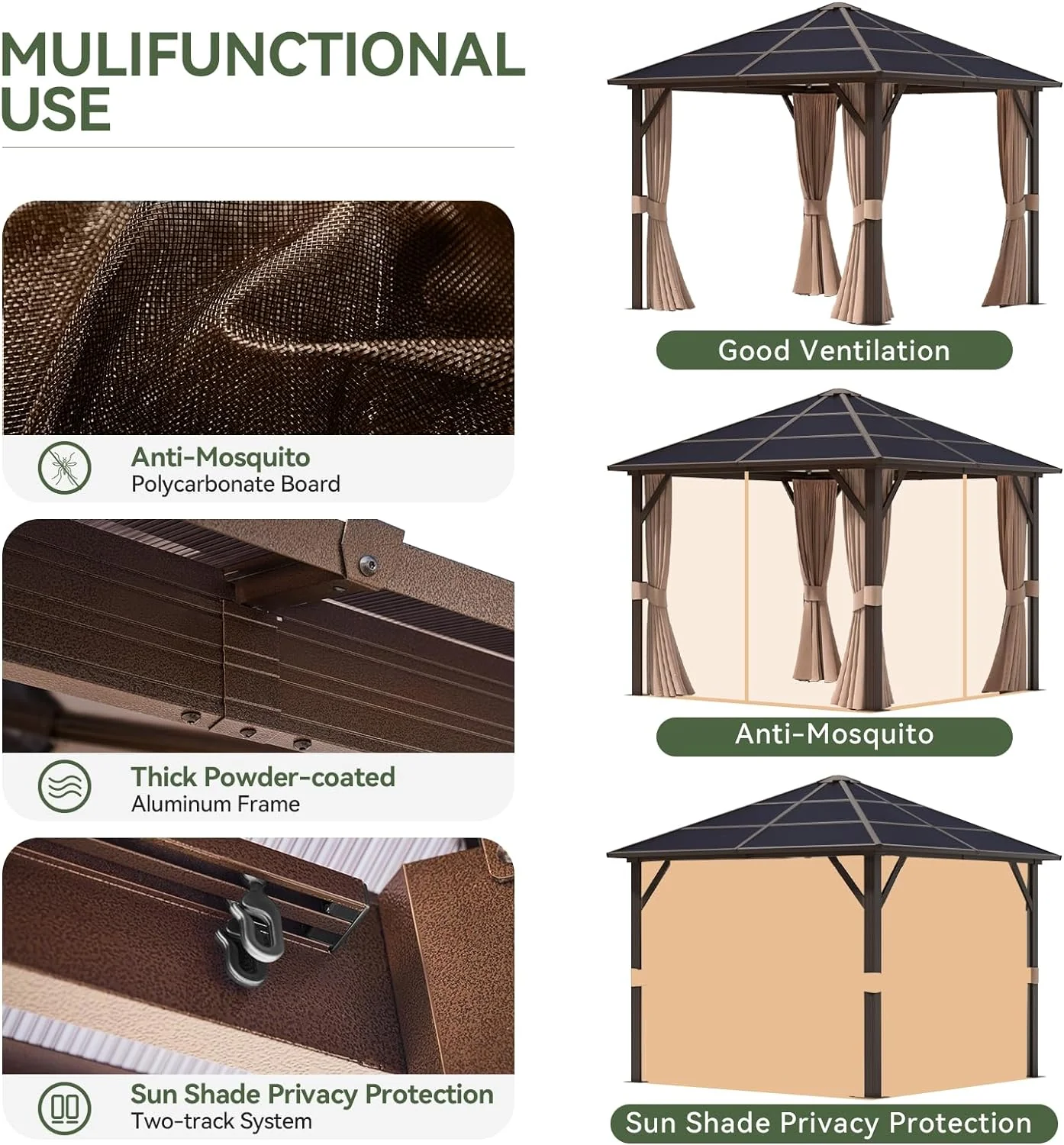 MULIFUNCTIONAL USE

Anti-Mosquito
Polycarbonate Board

Thick Powder-coated
Aluminum Frame

Sun Shade Privacy Protection
Two-track System

Good Ventilation

Anti-Mosquito

Sun Shade Privacy Protection