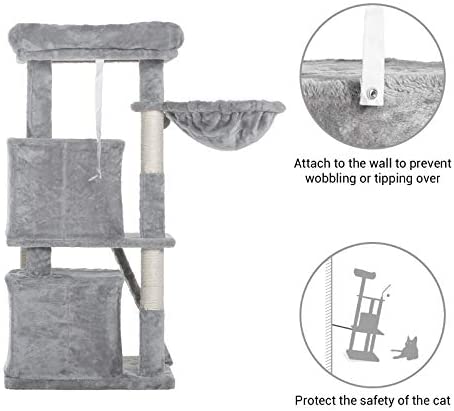 Attach to the wall to prevent wobbling or tipping over

Protect the safety of the cat