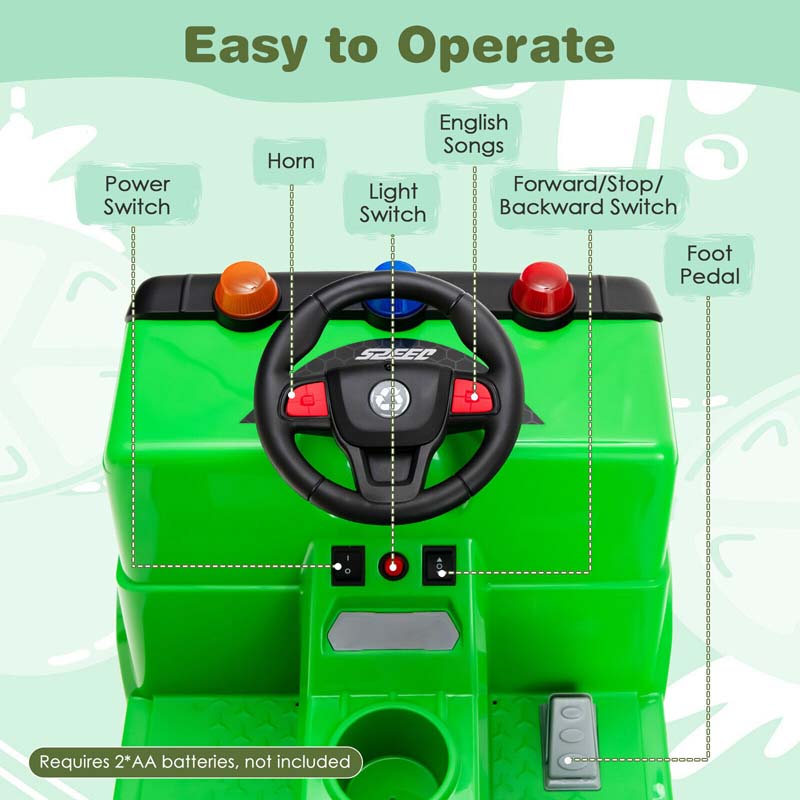 Easy to Operate

Power Switch

Horn

Light Switch

English Songs

Forward/Stop/ Backward Switch

Foot Pedal

SPEED

Requires 2*AA batteries, not included