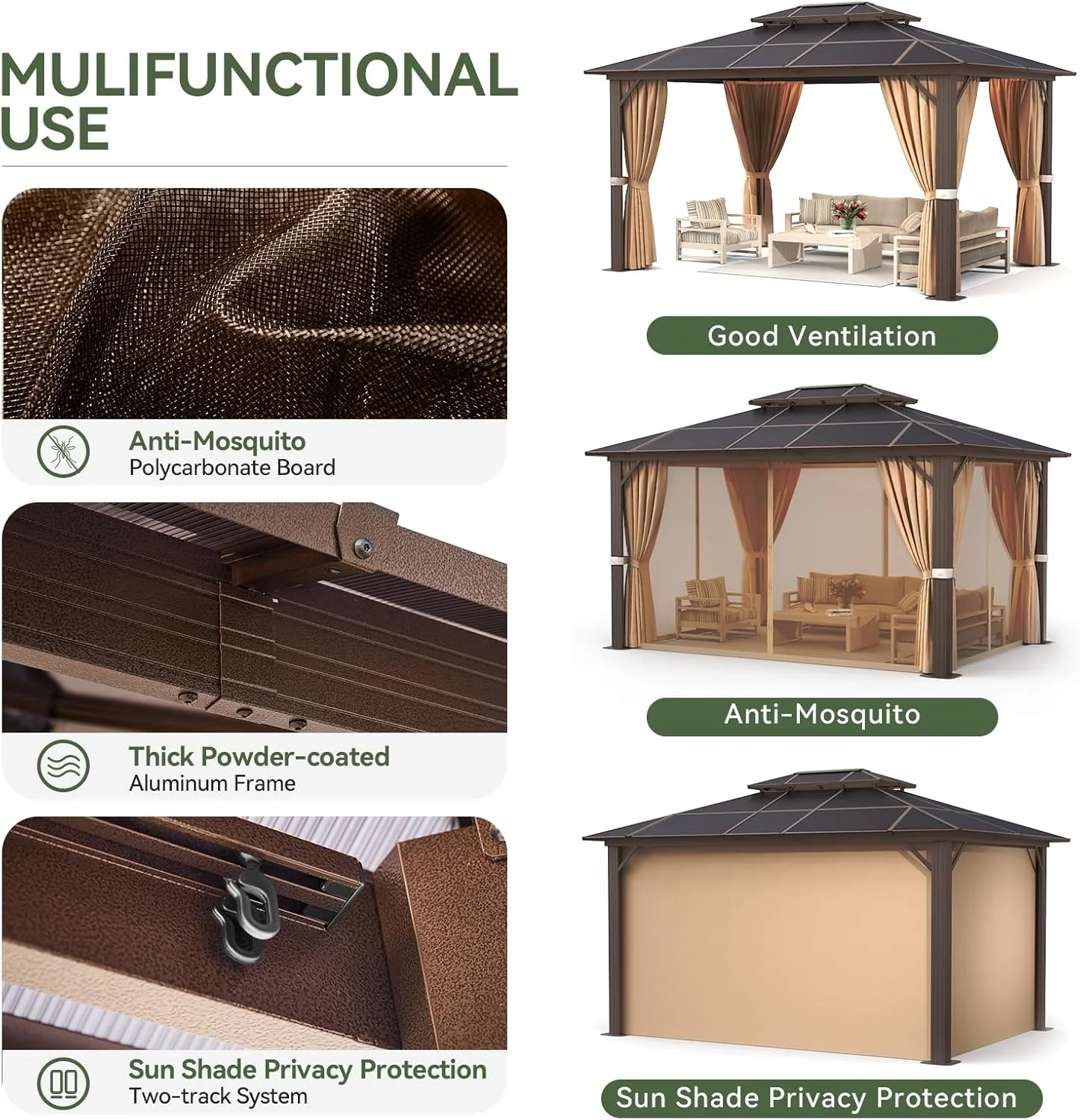 MULIFUNCTIONAL USE

Anti-Mosquito
Polycarbonate Board

Thick Powder-coated
Aluminum Frame

Sun Shade Privacy Protection
Two-track System

Good Ventilation

Anti-Mosquito

Sun Shade Privacy Protection