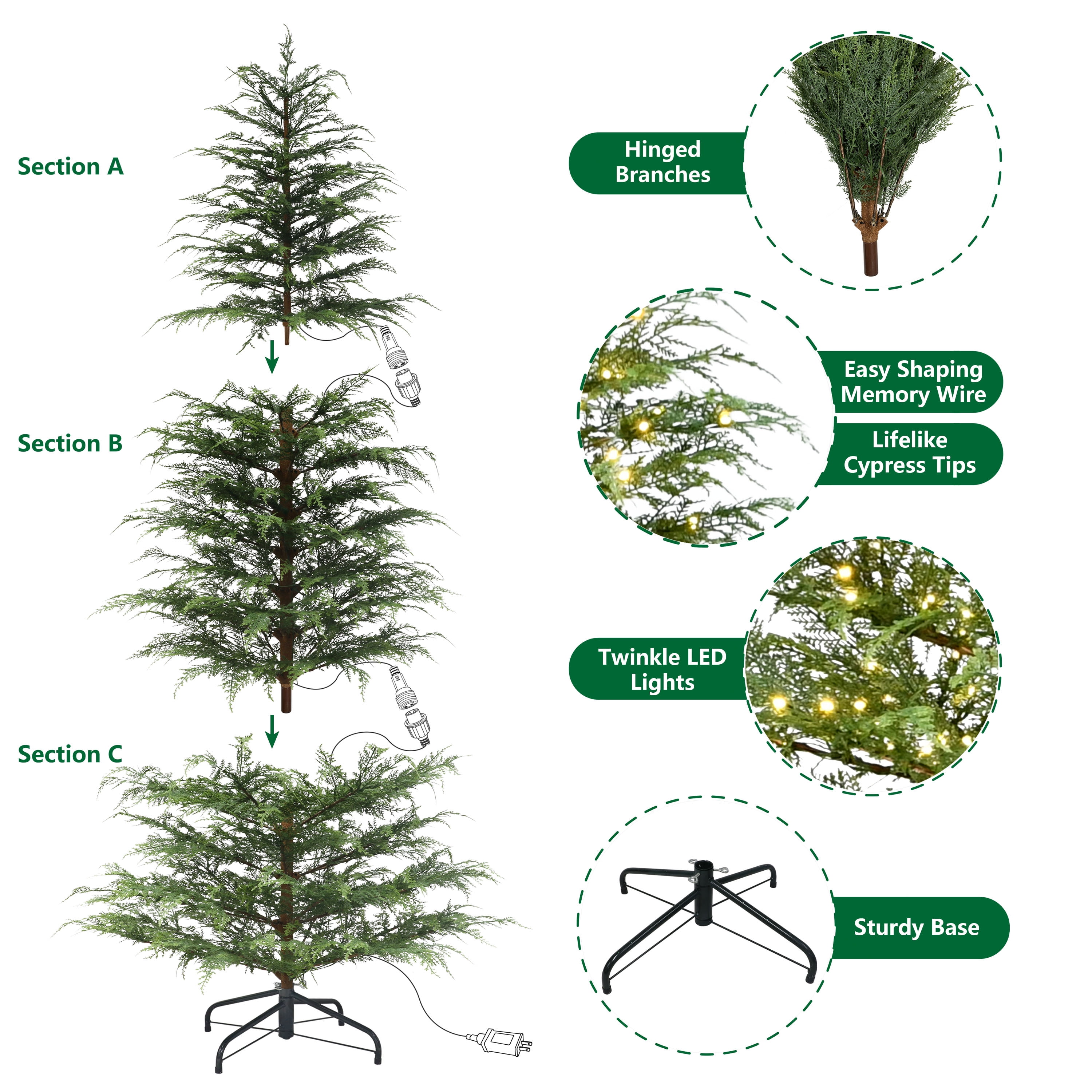 Section A

Section B

Section C

Hinged Branches

Easy Shaping Memory Wire

Lifelike Cypress Tips

Twinkle LED Lights

Sturdy Base