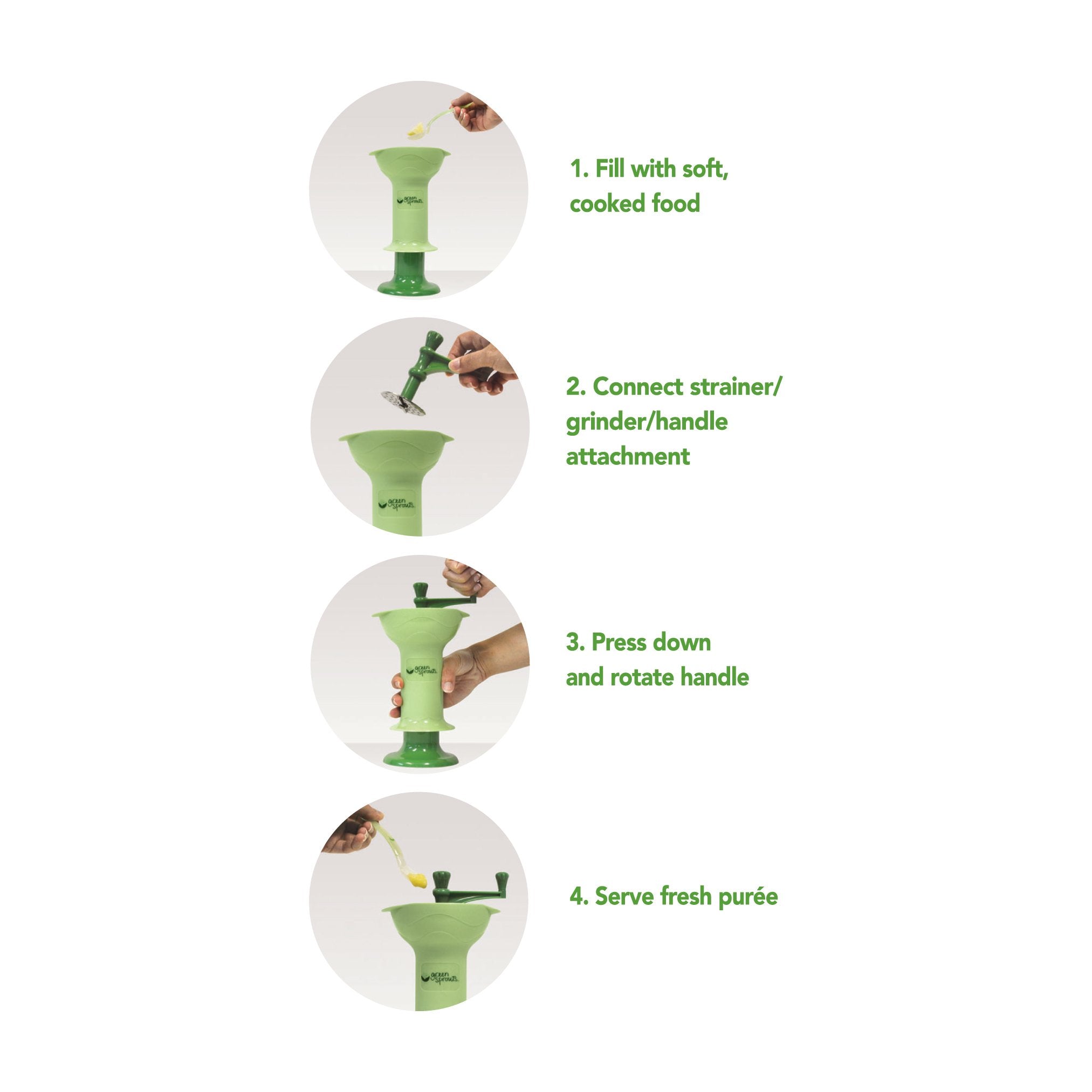 green sprouts

1. Fill with soft, cooked food

green sprouts

2. Connect strainer/ grinder/handle attachment

green sprouts

3. Press down and rotate handle

green sprouts

4. Serve fresh purée