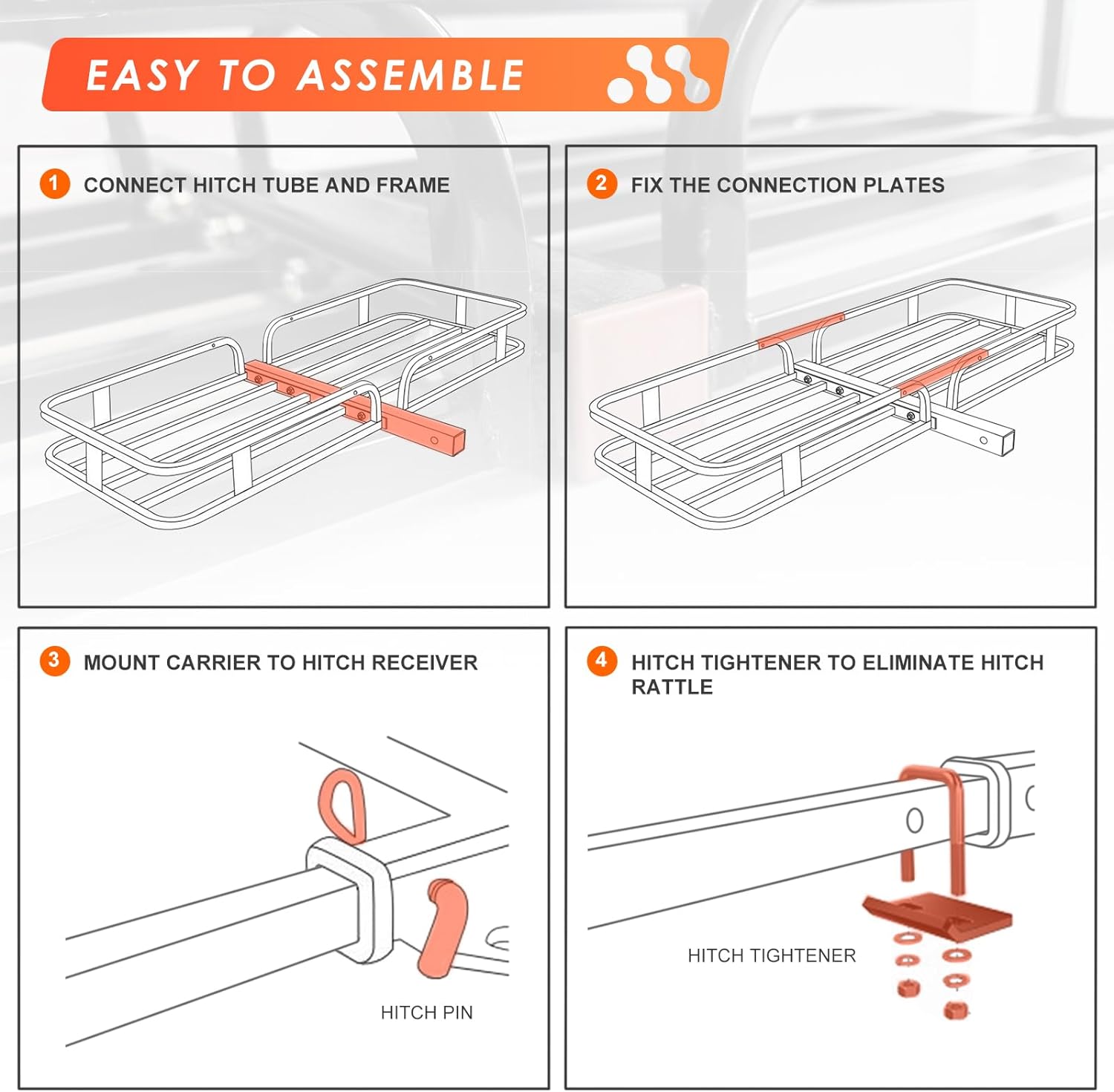 EASY TO ASSEMBLE

1 CONNECT HITCH TUBE AND FRAME

2 FIX THE CONNECTION PLATES

3 MOUNT CARRIER TO HITCH RECEIVER

HITCH PIN

4 HITCH TIGHTENER TO ELIMINATE HITCH RATTLE

HITCH TIGHTENER