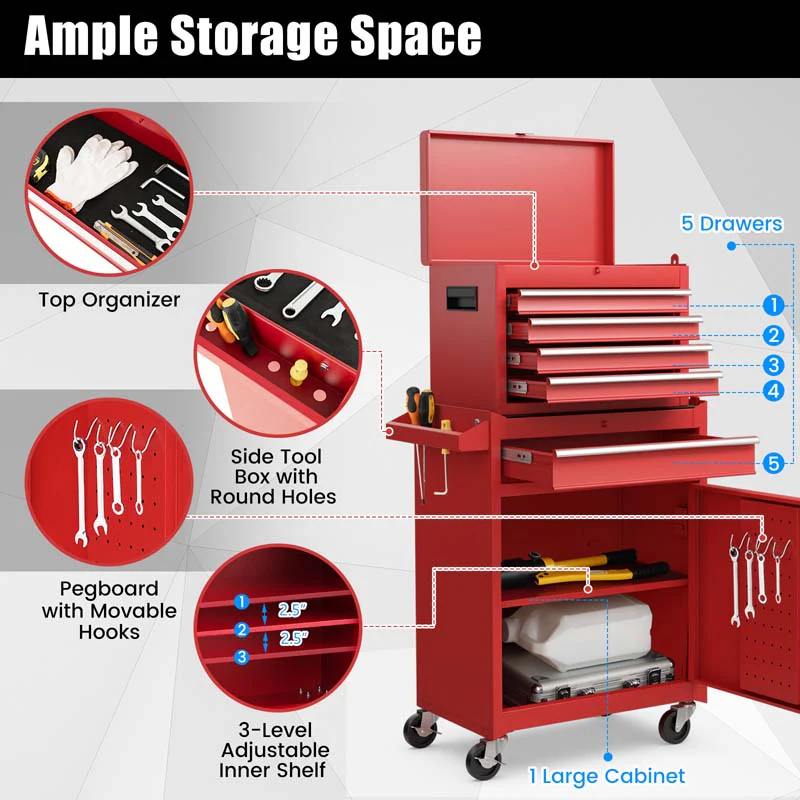 Ample Storage Space

Top Organizer

Side Tool Box with Round Holes

Pegboard with Movable Hooks

1
2.5"
2
2.5"
3

3-Level Adjustable Inner Shelf

5 Drawers

1
2
3
4
5

1 Large Cabinet