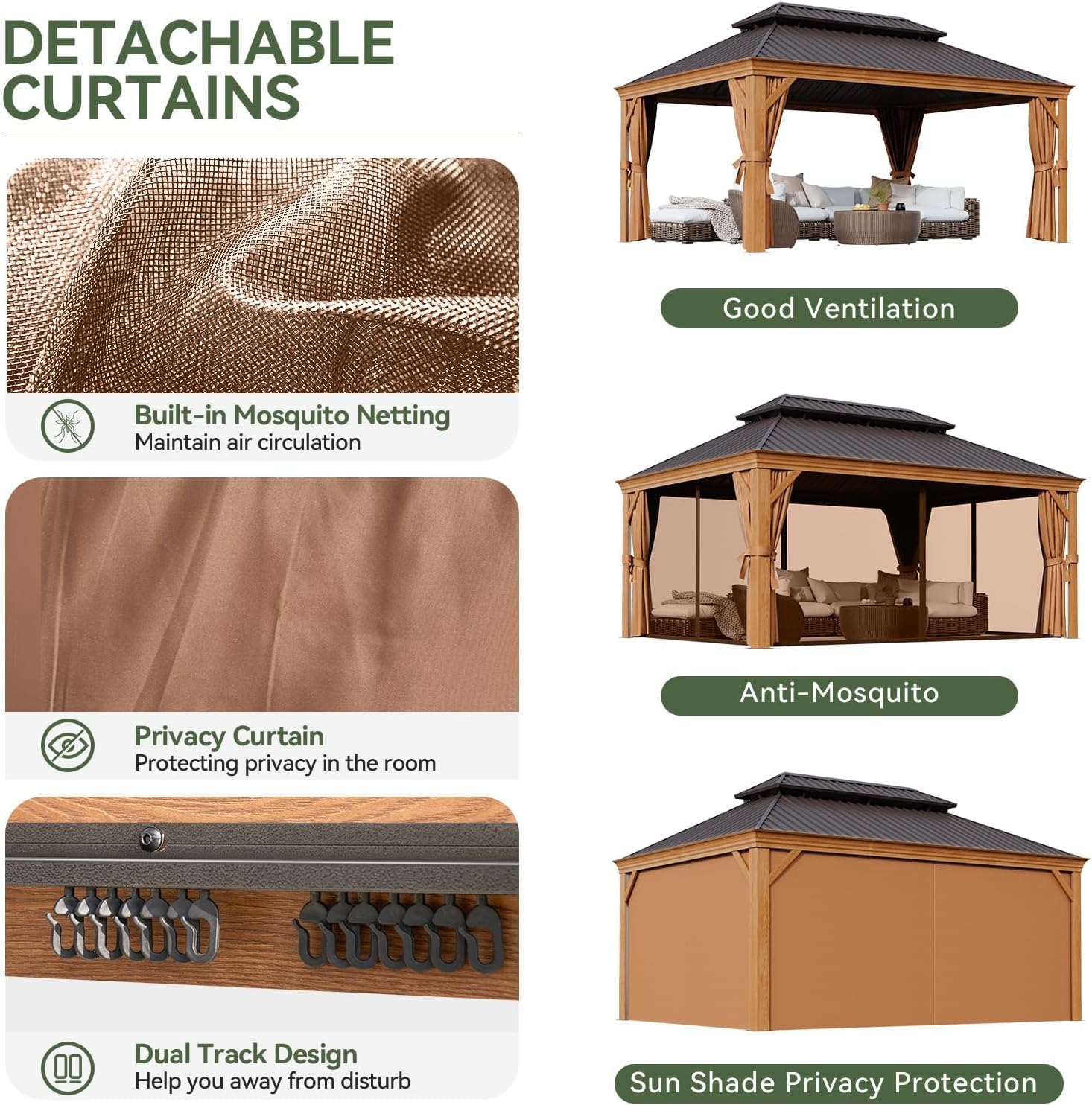 DETACHABLE CURTAINS

Built-in Mosquito Netting
Maintain air circulation

Privacy Curtain
Protecting privacy in the room

Dual Track Design
Help you away from disturb

Good Ventilation

Anti-Mosquito

Sun Shade Privacy Protection