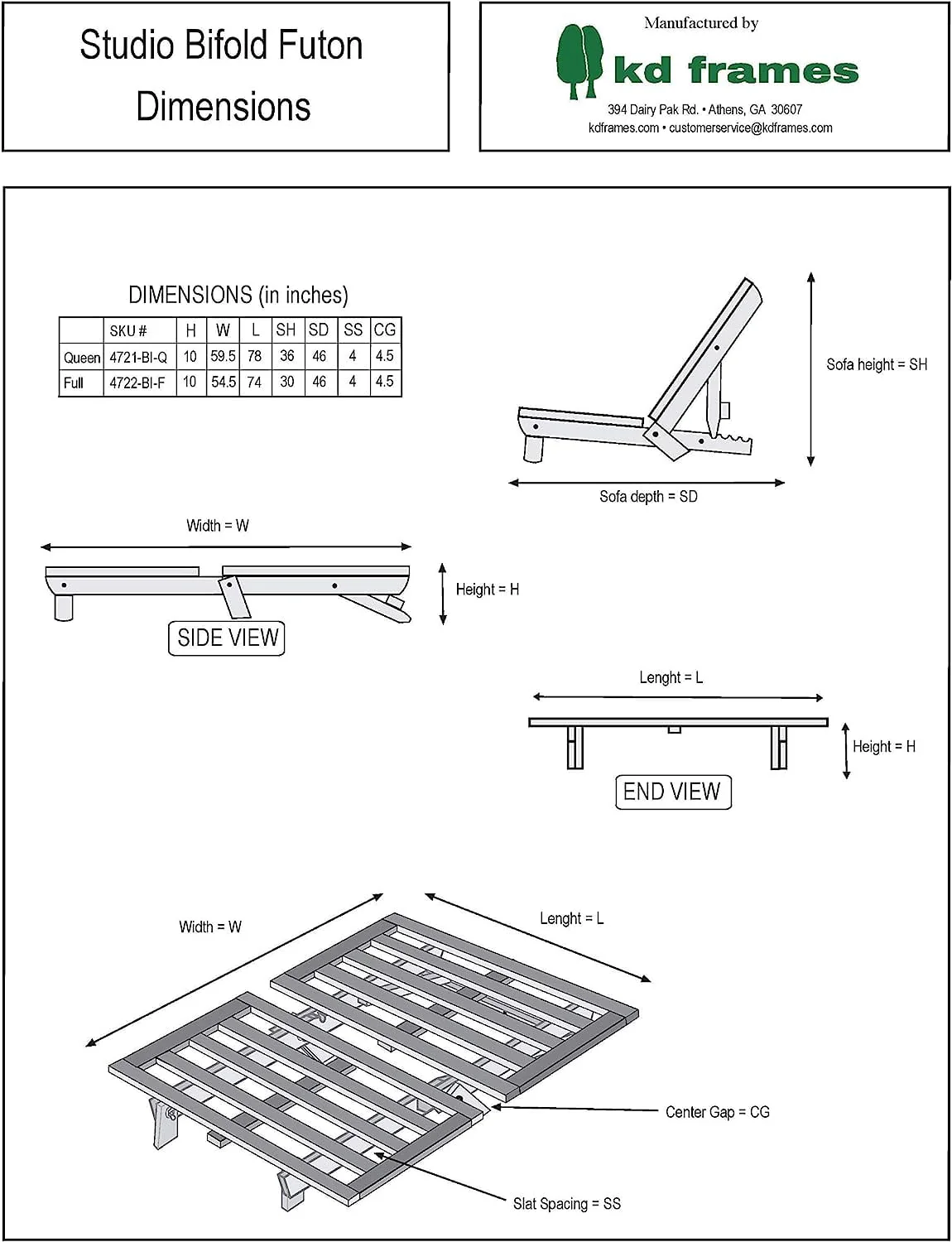 Studio Bifold Futon Dimensions

Manufactured by
kd frames
394 Dairy Pak Rd. • Athens, GA 30607
kdframes.com • customerservice@kdframes.com

DIMENSIONS (in inches)

| | SKU # | H | W | L | SH | SD | SS | CG |
|---|---|---|---|---|---|---|---|---|
| Queen | 4721-BI-Q | 10 | 59.5 | 78 | 36 | 46 | 4 | 4.5 |
| Full | 4722-BI-F | 10 | 54.5 | 74 | 30 | 46 | 4 | 4.5 |

Sofa height = SH

Sofa depth = SD

Width = W

Height = H

SIDE VIEW

Lenght = L

Height = H

END VIEW

Width = W

Lenght = L

Center Gap = CG

Slat Spacing = SS